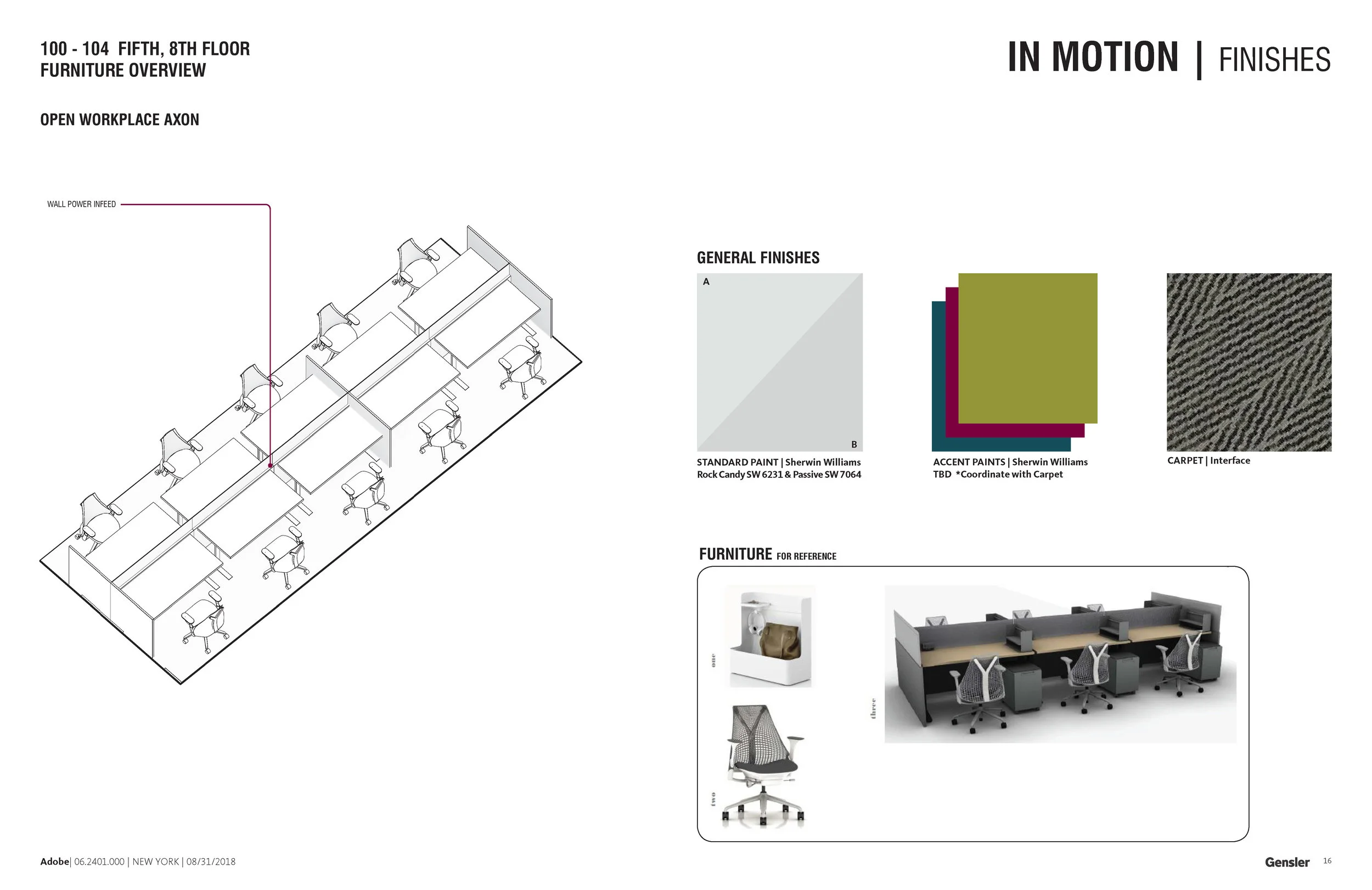 100 - 104 FIFTH, 8TH FLOOR
FURNITURE OVERVIEW

IN MOTION | FINISHES

OPEN WORKPLACE AXON

WALL POWER INFEED

GENERAL FINISHES

A

B

STANDARD PAINT | Sherwin Williams
Rock Candy SW 6231 & Passive SW 7064

ACCENT PAINTS | Sherwin Williams
TBD *Coordinate with Carpet

CARPET | Interface

FURNITURE FOR REFERENCE

one

two

three

Adobe| 06.2401.000 | NEW YORK | 08/31/2018

Gensler 16