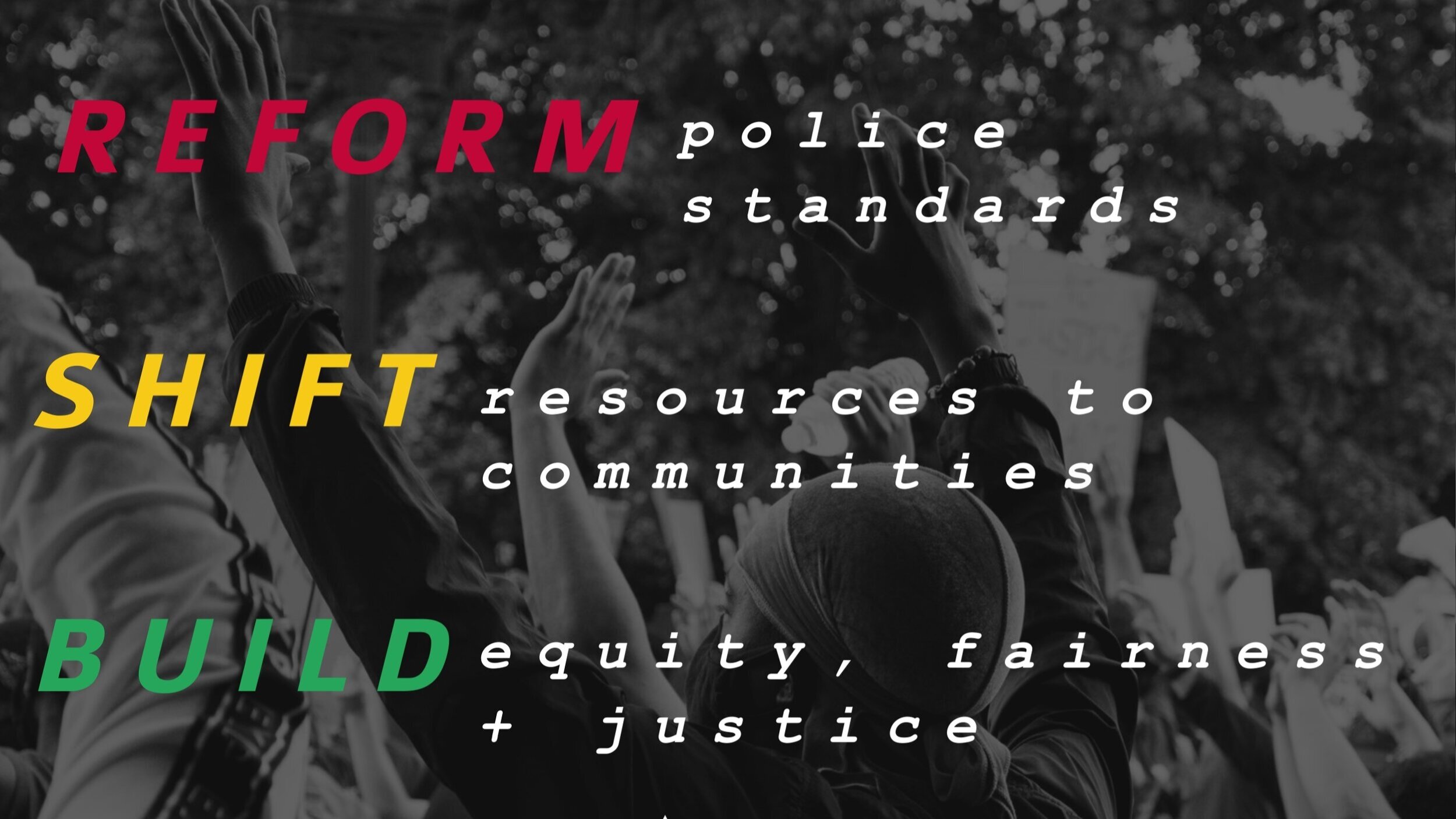 REFORM police standards

SHIFT resources to communities

BUILD equity, fairness + justice