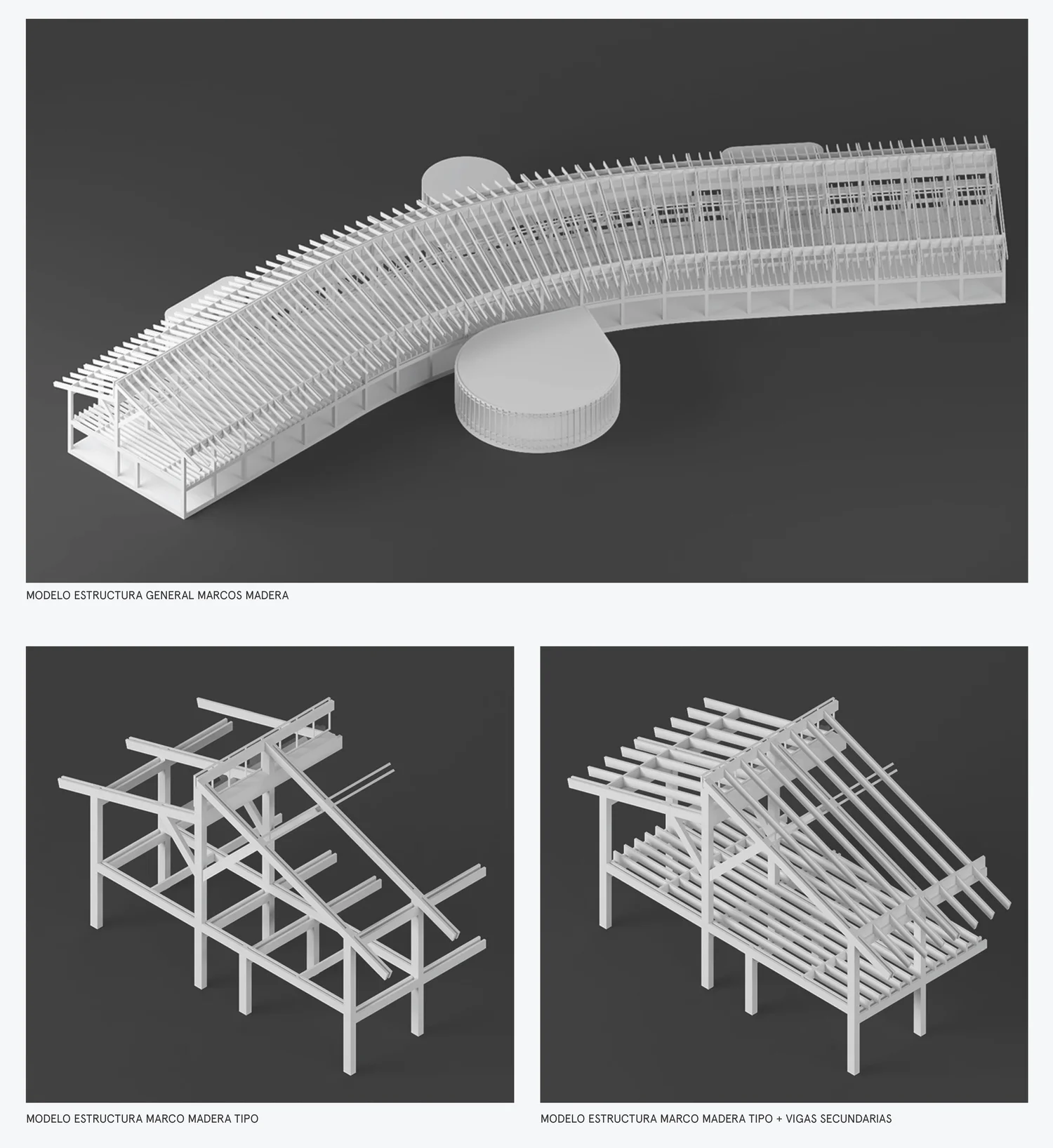 MODELO ESTRUCTURA GENERAL MARCOS MADERA

MODELO ESTRUCTURA MARCO MADERA TIPO

MODELO ESTRUCTURA MARCO MADERA TIPO + VIGAS SECUNDARIAS