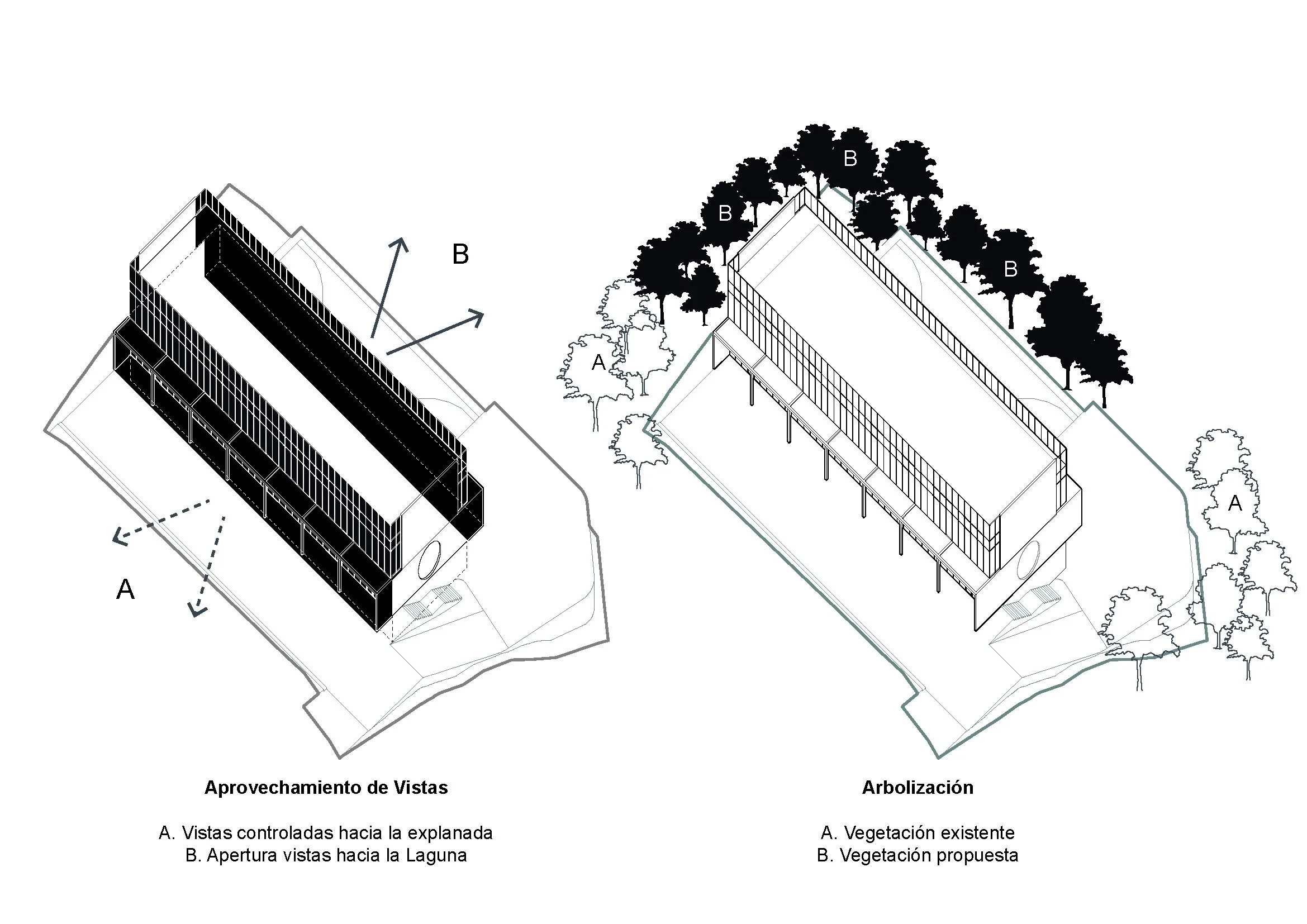 B

A

Aprovechamiento de Vistas

A. Vistas controladas hacia la explanada
B. Apertura vistas hacia la Laguna

B

B

B

A

A

Arbolización

A. Vegetación existente
B. Vegetación propuesta