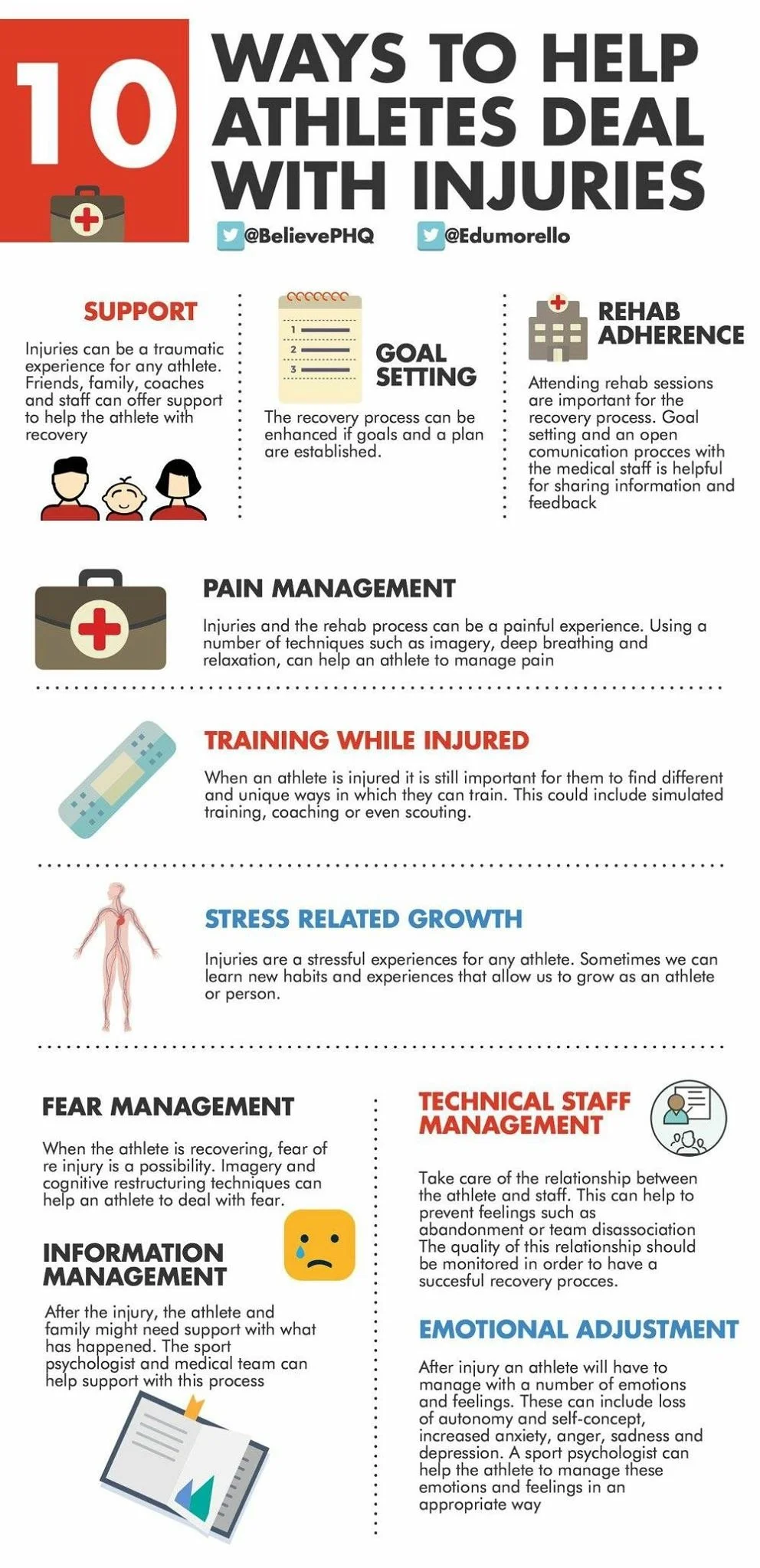 10 WAYS TO HELP ATHLETES DEAL WITH INJURIES

@BelievePHQ @Edumorello

SUPPORT

Injuries can be a traumatic experience for any athlete. Friends, family, coaches and staff can offer support to help the athlete with recovery

1
2
3

GOAL SETTING

The recovery process can be enhanced if goals and a plan are established.

REHAB ADHERENCE

Attending rehab sessions are important for the recovery process. Goal setting and an open comunication procces with the medical staff is helpful for sharing information and feedback

PAIN MANAGEMENT

Injuries and the rehab process can be a painful experience. Using a number of techniques such as imagery, deep breathing and relaxation, can help an athlete to manage pain

TRAINING WHILE INJURED

When an athlete is injured it is still important for them to find different and unique ways in which they can train. This could include simulated training, coaching or even scouting.

STRESS RELATED GROWTH

Injuries are a stressful experiences for any athlete. Sometimes we can learn new habits and experiences that allow us to grow as an athlete or person.

FEAR MANAGEMENT

When the athlete is recovering, fear of re injury is a possibility. Imagery and cognitive restructuring techniques can help an athlete to deal with fear.

INFORMATION MANAGEMENT

After the injury, the athlete and family might need support with what has happened. The sport psychologist and medical team can help support with this process

TECHNICAL STAFF MANAGEMENT

Take care of the relationship between the athlete and staff. This can help to prevent feelings such as abandonment or team disassociation The quality of this relationship should be monitored in order to have a succesful recovery procces.

EMOTIONAL ADJUSTMENT

After injury an athlete will have to manage with a number of emotions and feelings. These can include loss of autonomy and self-concept, increased anxiety, anger, sadness and depression. A sport psychologist can help the athlete to manage these emotions and feelings in an appropriate way