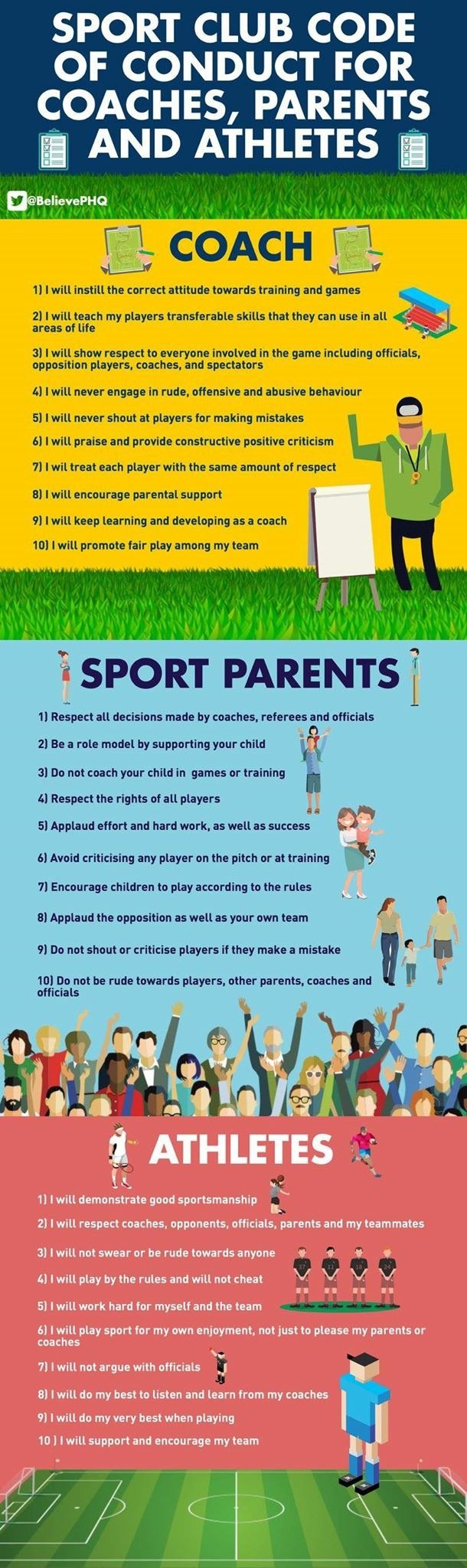 SPORT CLUB CODE OF CONDUCT FOR COACHES, PARENTS AND ATHLETES

@BelievePHQ

COACH

1) I will instill the correct attitude towards training and games

2) I will teach my players transferable skills that they can use in all areas of life

3) I will show respect to everyone involved in the game including officials, opposition players, coaches, and spectators

4) I will never engage in rude, offensive and abusive behaviour

5) I will never shout at players for making mistakes

6) I will praise and provide constructive positive criticism

7) I wil treat each player with the same amount of respect

8) I will encourage parental support

9) I will keep learning and developing as a coach

10) I will promote fair play among my team

SPORT PARENTS

1) Respect all decisions made by coaches, referees and officials

2) Be a role model by supporting your child

3) Do not coach your child in games or training

4) Respect the rights of all players

5) Applaud effort and hard work, as well as success

6) Avoid criticising any player on the pitch or at training

7) Encourage children to play according to the rules

8) Applaud the opposition as well as your own team

9) Do not shout or criticise players if they make a mistake

10) Do not be rude towards players, other parents, coaches and officials

ATHLETES

1) I will demonstrate good sportsmanship

2) I will respect coaches, opponents, officials, parents and my teammates

3) I will not swear or be rude towards anyone

4) I will play by the rules and will not cheat

5) I will work hard for myself and the team

6) I will play sport for my own enjoyment, not just to please my parents or coaches

7) I will not argue with officials

8) I will do my best to listen and learn from my coaches

9) I will do my very best when playing

10 ) I will support and encourage my team