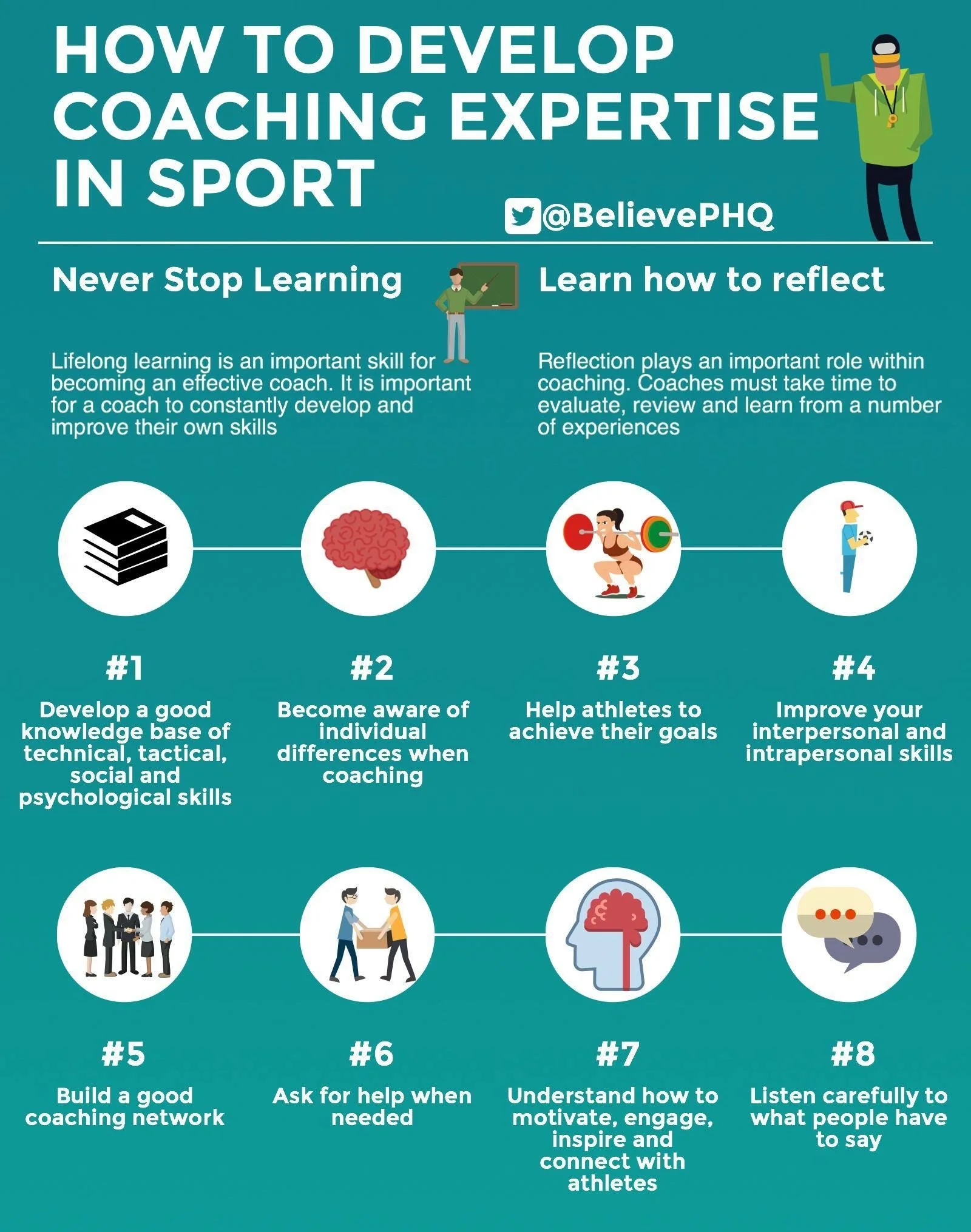 HOW TO DEVELOP COACHING EXPERTISE IN SPORT

@BelievePHQ

Never Stop Learning

Lifelong learning is an important skill for becoming an effective coach. It is important for a coach to constantly develop and improve their own skills

Learn how to reflect

Reflection plays an important role within coaching. Coaches must take time to evaluate, review and learn from a number of experiences

#1
Develop a good knowledge base of technical, tactical, social and psychological skills

#2
Become aware of individual differences when coaching

#3
Help athletes to achieve their goals

#4
Improve your interpersonal and intrapersonal skills

#5
Build a good coaching network

#6
Ask for help when needed

#7
Understand how to motivate, engage, inspire and connect with athletes

#8
Listen carefully to what people have to say