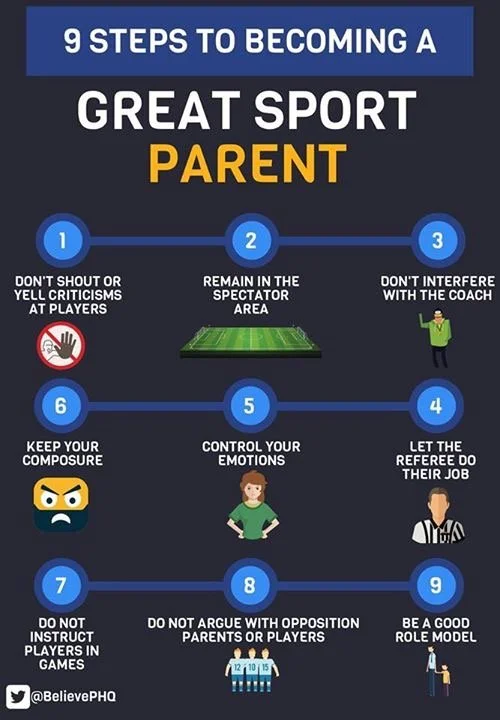 9 STEPS TO BECOMING A

GREAT SPORT PARENT

1
DON'T SHOUT OR YELL CRITICISMS AT PLAYERS

2
REMAIN IN THE SPECTATOR AREA

3
DON'T INTERFERE WITH THE COACH

6
KEEP YOUR COMPOSURE

5
CONTROL YOUR EMOTIONS

4
LET THE REFEREE DO THEIR JOB

7
DO NOT INSTRUCT PLAYERS IN GAMES

8
DO NOT ARGUE WITH OPPOSITION PARENTS OR PLAYERS

12 10 15

9
BE A GOOD ROLE MODEL

@BelievePHQ