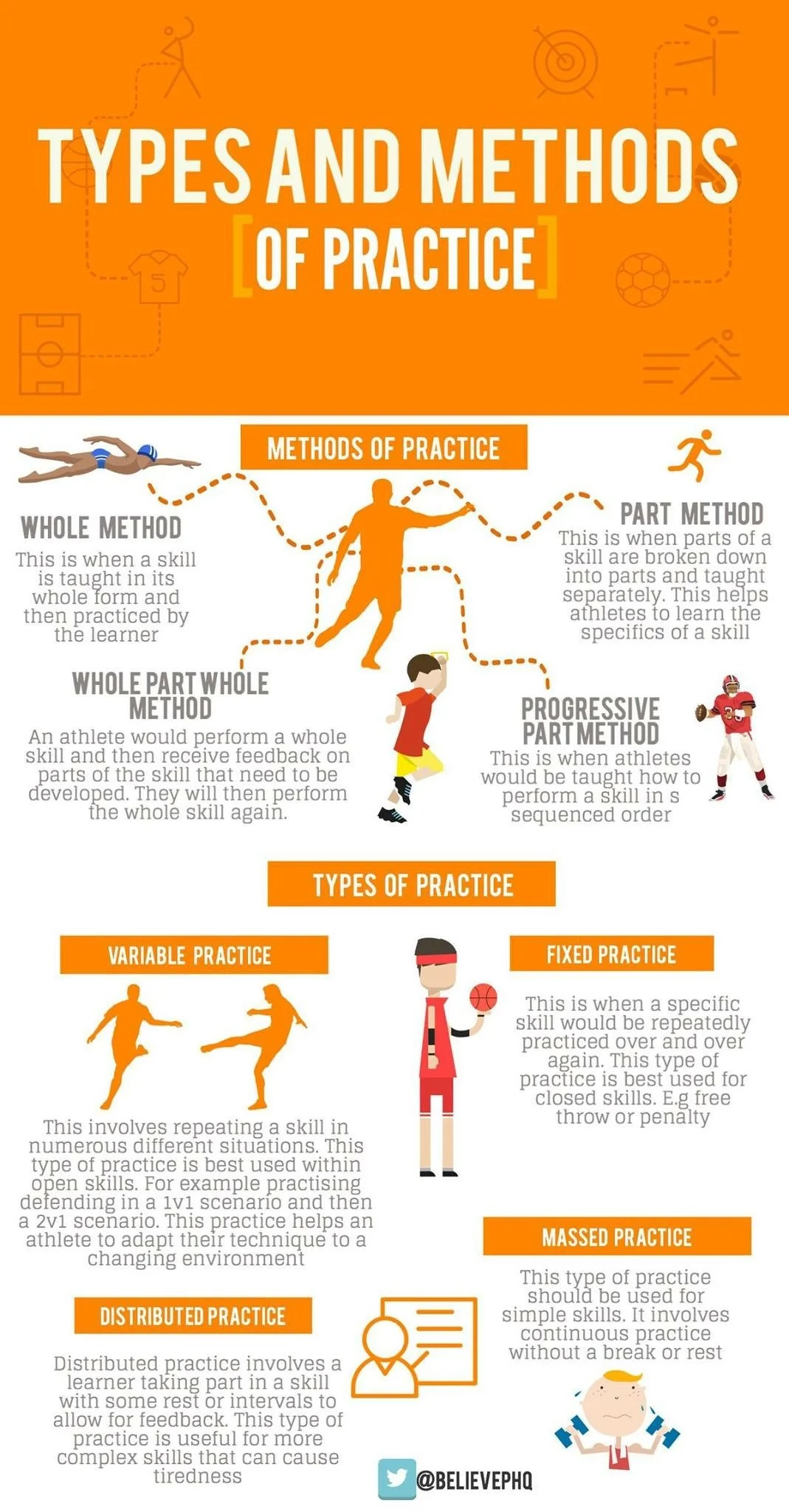 TYPES AND METHODS
[OF PRACTICE]

METHODS OF PRACTICE

WHOLE METHOD
This is when a skill is taught in its whole form and then practiced by the learner

PART METHOD
This is when parts of a skill are broken down into parts and taught separately. This helps athletes to learn the specifics of a skill

WHOLE PART WHOLE METHOD
An athlete would perform a whole skill and then receive feedback on parts of the skill that need to be developed. They will then perform the whole skill again.

PROGRESSIVE PART METHOD
This is when athletes would be taught how to perform a skill in s sequenced order

TYPES OF PRACTICE

VARIABLE PRACTICE
This involves repeating a skill in numerous different situations. This type of practice is best used within open skills. For example practising defending in a 1v1 scenario and then a 2v1 scenario. This practice helps an athlete to adapt their technique to a changing environment

FIXED PRACTICE
This is when a specific skill would be repeatedly practiced over and over again. This type of practice is best used for closed skills. E.g free throw or penalty

MASSED PRACTICE
This type of practice should be used for simple skills. It involves continuous practice without a break or rest

DISTRIBUTED PRACTICE
Distributed practice involves a learner taking part in a skill with some rest or intervals to allow for feedback. This type of practice is useful for more complex skills that can cause tiredness

@BELIEVEPHQ