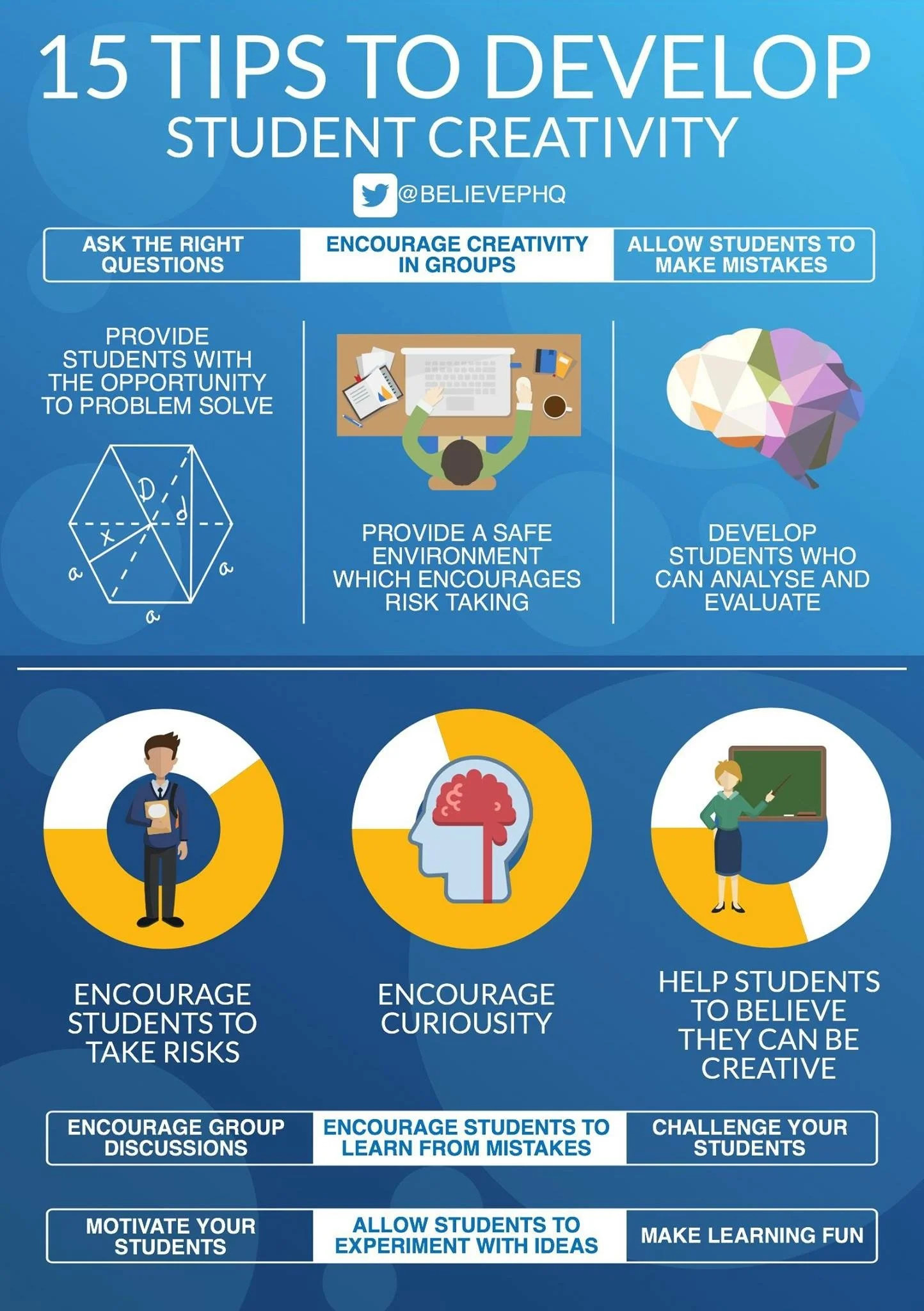 15 TIPS TO DEVELOP
STUDENT CREATIVITY

@BELIEVEPHQ

ASK THE RIGHT QUESTIONS

ENCOURAGE CREATIVITY IN GROUPS

ALLOW STUDENTS TO MAKE MISTAKES

PROVIDE STUDENTS WITH THE OPPORTUNITY TO PROBLEM SOLVE

D
d
x
a
a
a

PROVIDE A SAFE ENVIRONMENT WHICH ENCOURAGES RISK TAKING

DEVELOP STUDENTS WHO CAN ANALYSE AND EVALUATE

ENCOURAGE STUDENTS TO TAKE RISKS

ENCOURAGE CURIOUSITY

HELP STUDENTS TO BELIEVE THEY CAN BE CREATIVE

ENCOURAGE GROUP DISCUSSIONS

ENCOURAGE STUDENTS TO LEARN FROM MISTAKES

CHALLENGE YOUR STUDENTS

MOTIVATE YOUR STUDENTS

ALLOW STUDENTS TO EXPERIMENT WITH IDEAS

MAKE LEARNING FUN