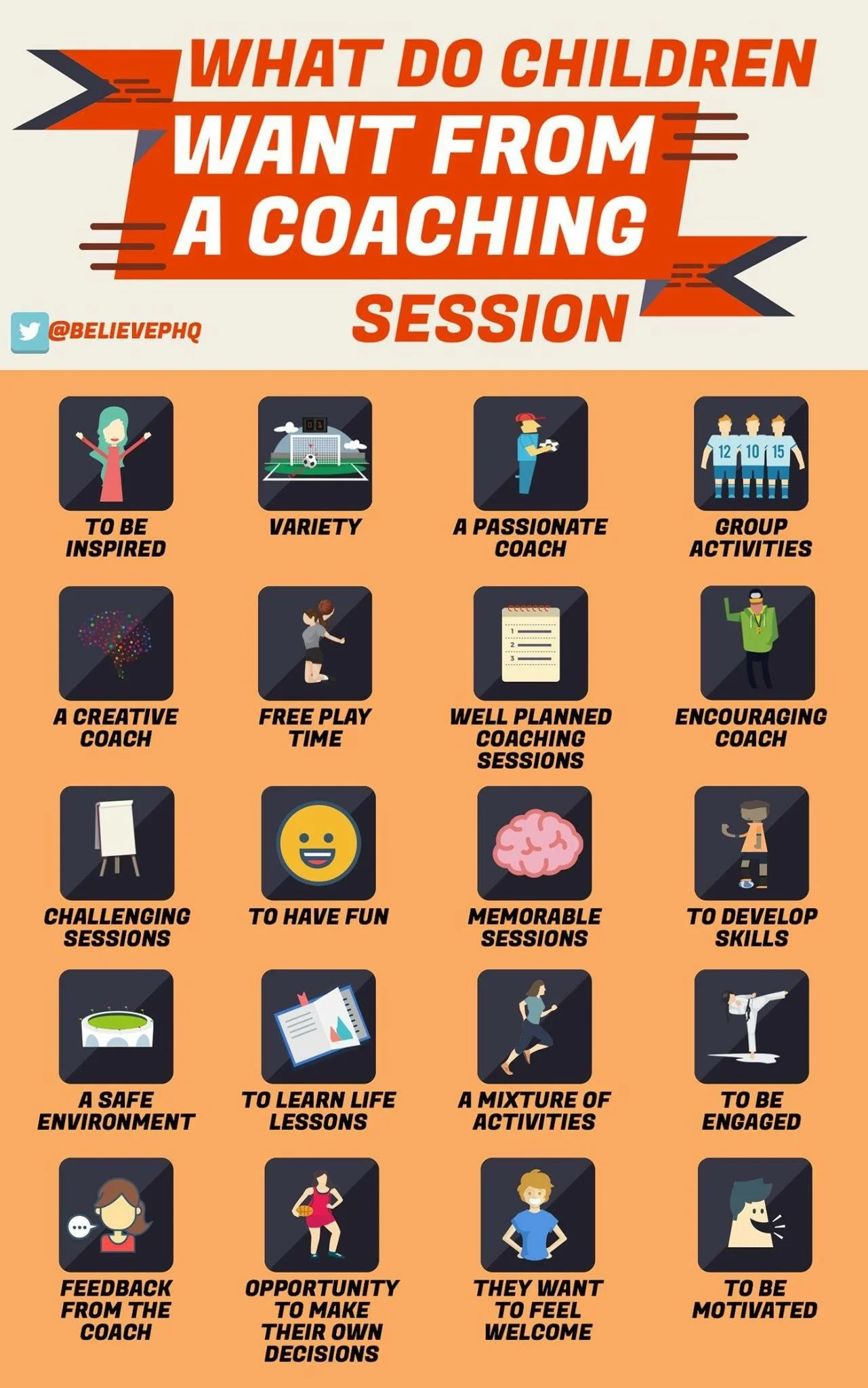 WHAT DO CHILDREN WANT FROM A COACHING SESSION

@BELIEVEPHQ

12 10 15

TO BE INSPIRED

VARIETY

A PASSIONATE COACH

GROUP ACTIVITIES

1
2
3

A CREATIVE COACH

FREE PLAY TIME

WELL PLANNED COACHING SESSIONS

ENCOURAGING COACH

CHALLENGING SESSIONS

TO HAVE FUN

MEMORABLE SESSIONS

TO DEVELOP SKILLS

A SAFE ENVIRONMENT

TO LEARN LIFE LESSONS

A MIXTURE OF ACTIVITIES

TO BE ENGAGED

FEEDBACK FROM THE COACH

OPPORTUNITY TO MAKE THEIR OWN DECISIONS

THEY WANT TO FEEL WELCOME

TO BE MOTIVATED