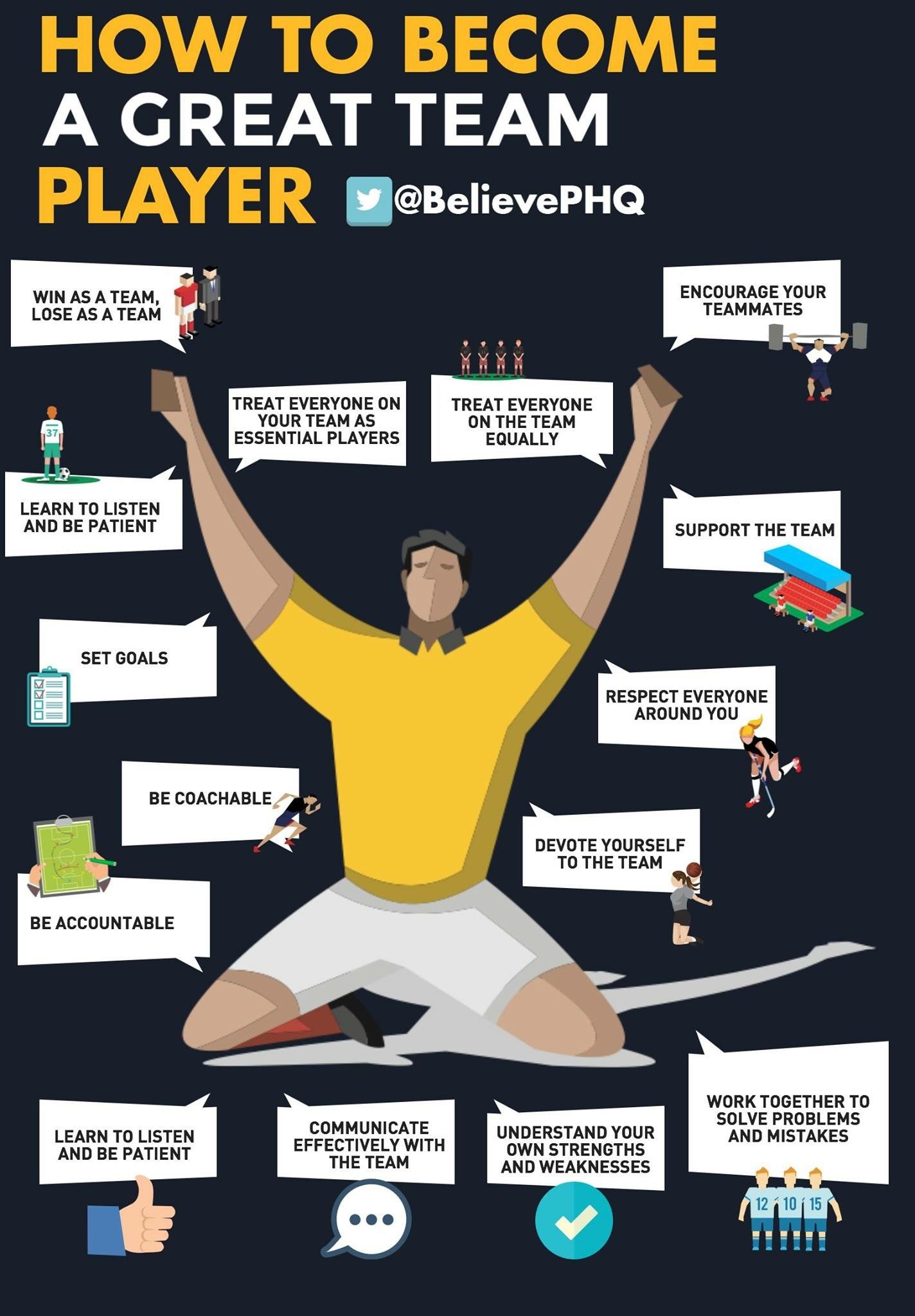 HOW TO BECOME A GREAT TEAM PLAYER

@BelievePHQ

WIN AS A TEAM, LOSE AS A TEAM

ENCOURAGE YOUR TEAMMATES

TREAT EVERYONE ON YOUR TEAM AS ESSENTIAL PLAYERS

TREAT EVERYONE ON THE TEAM EQUALLY

37

LEARN TO LISTEN AND BE PATIENT

SUPPORT THE TEAM

SET GOALS

RESPECT EVERYONE AROUND YOU

BE COACHABLE

DEVOTE YOURSELF TO THE TEAM

BE ACCOUNTABLE

LEARN TO LISTEN AND BE PATIENT

COMMUNICATE EFFECTIVELY WITH THE TEAM

UNDERSTAND YOUR OWN STRENGTHS AND WEAKNESSES

WORK TOGETHER TO SOLVE PROBLEMS AND MISTAKES

12 10 15