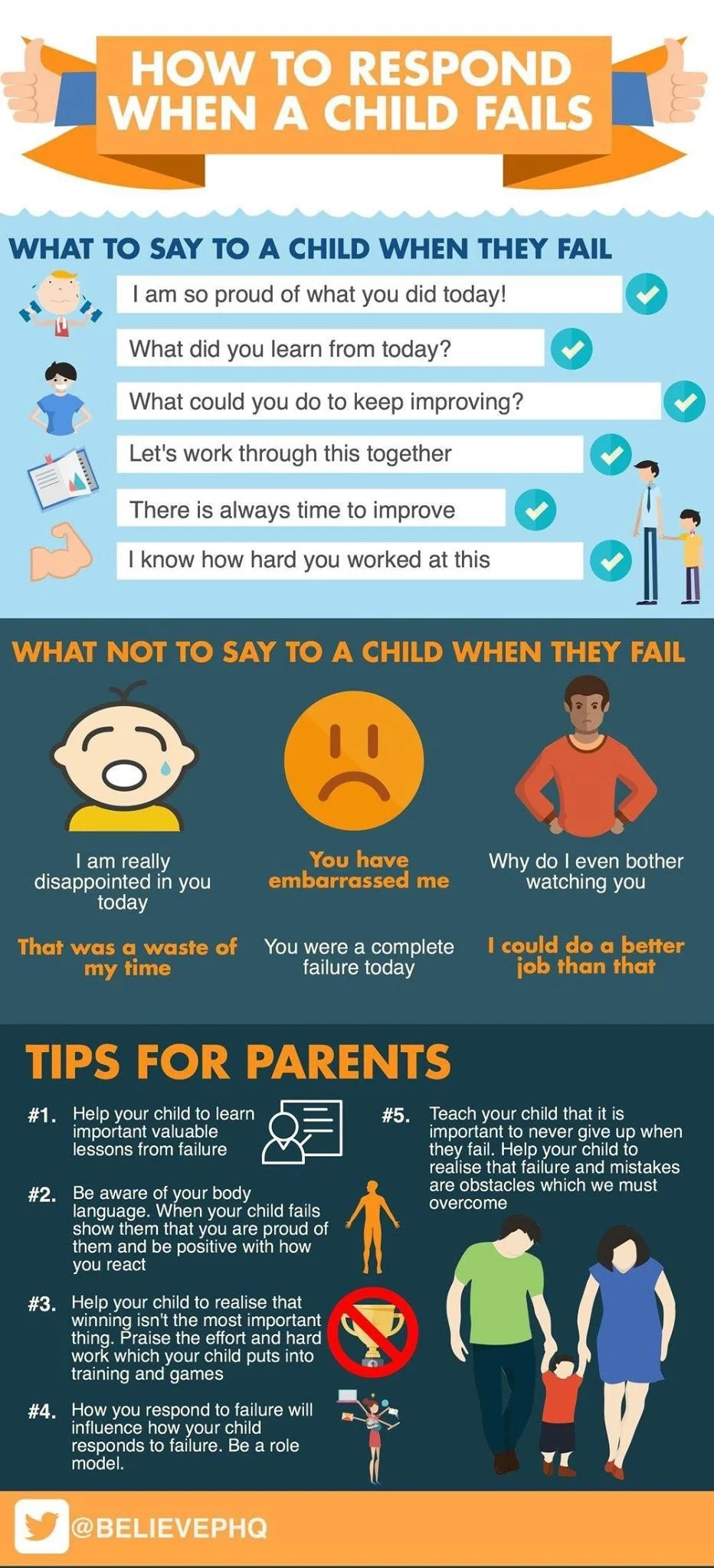 HOW TO RESPOND WHEN A CHILD FAILS

WHAT TO SAY TO A CHILD WHEN THEY FAIL

I am so proud of what you did today!

What did you learn from today?

What could you do to keep improving?

Let's work through this together

There is always time to improve

I know how hard you worked at this

WHAT NOT TO SAY TO A CHILD WHEN THEY FAIL

I am really disappointed in you today

You have embarrassed me

Why do I even bother watching you

That was a waste of my time

You were a complete failure today

I could do a better job than that

TIPS FOR PARENTS

#1. Help your child to learn important valuable lessons from failure

#2. Be aware of your body language. When your child fails show them that you are proud of them and be positive with how you react

#3. Help your child to realise that winning isn't the most important thing. Praise the effort and hard work which your child puts into training and games

#4. How you respond to failure will influence how your child responds to failure. Be a role model.

#5. Teach your child that it is important to never give up when they fail. Help your child to realise that failure and mistakes are obstacles which we must overcome

@BELIEVEPHQ