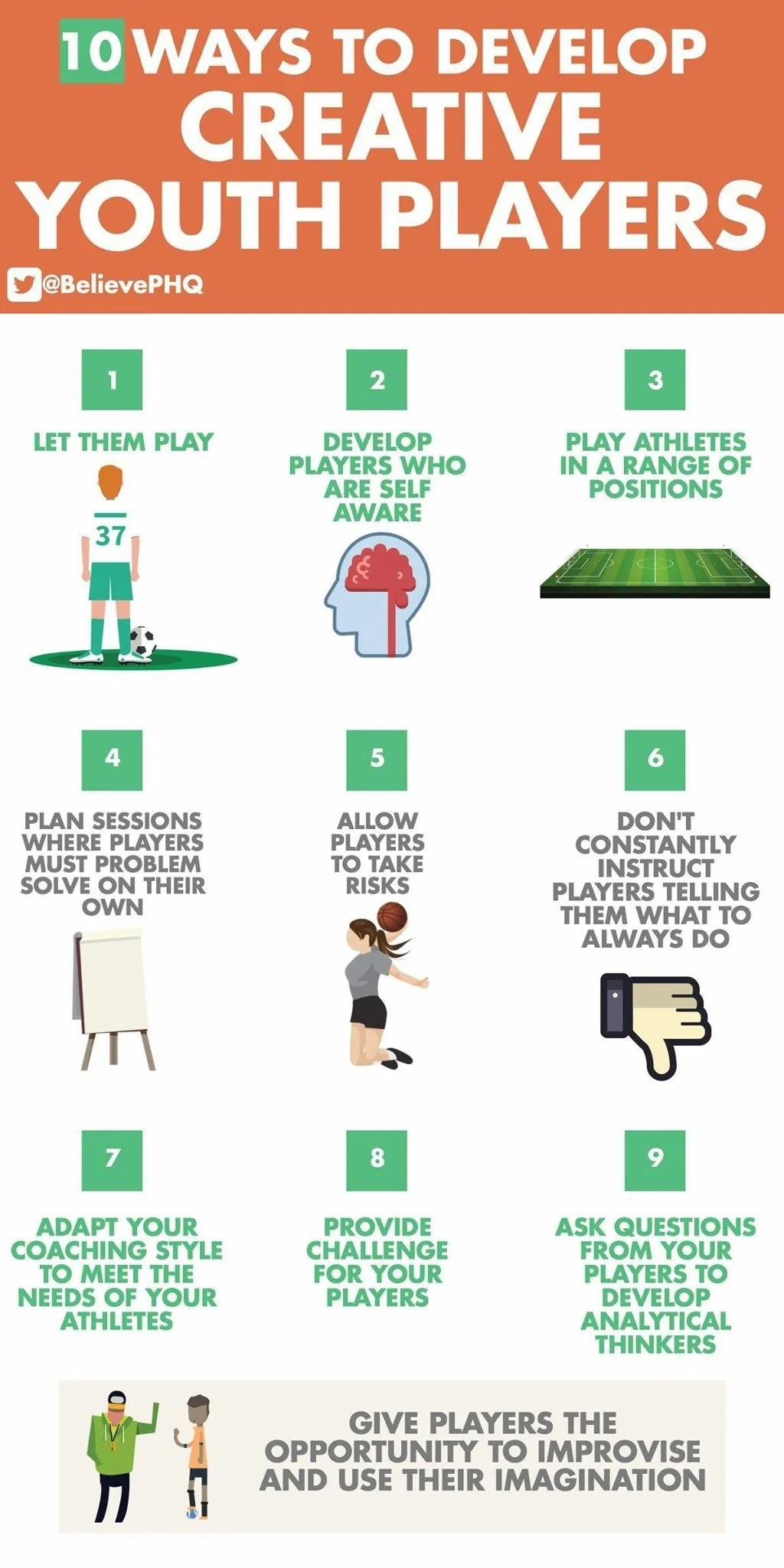 10 WAYS TO DEVELOP CREATIVE YOUTH PLAYERS

@BelievePHQ

1

LET THEM PLAY

37

2

DEVELOP PLAYERS WHO ARE SELF AWARE

3

PLAY ATHLETES IN A RANGE OF POSITIONS

4

PLAN SESSIONS WHERE PLAYERS MUST PROBLEM SOLVE ON THEIR OWN

5

ALLOW PLAYERS TO TAKE RISKS

6

DON'T CONSTANTLY INSTRUCT PLAYERS TELLING THEM WHAT TO ALWAYS DO

7

ADAPT YOUR COACHING STYLE TO MEET THE NEEDS OF YOUR ATHLETES

8

PROVIDE CHALLENGE FOR YOUR PLAYERS

9

ASK QUESTIONS FROM YOUR PLAYERS TO DEVELOP ANALYTICAL THINKERS

GIVE PLAYERS THE OPPORTUNITY TO IMPROVISE AND USE THEIR IMAGINATION