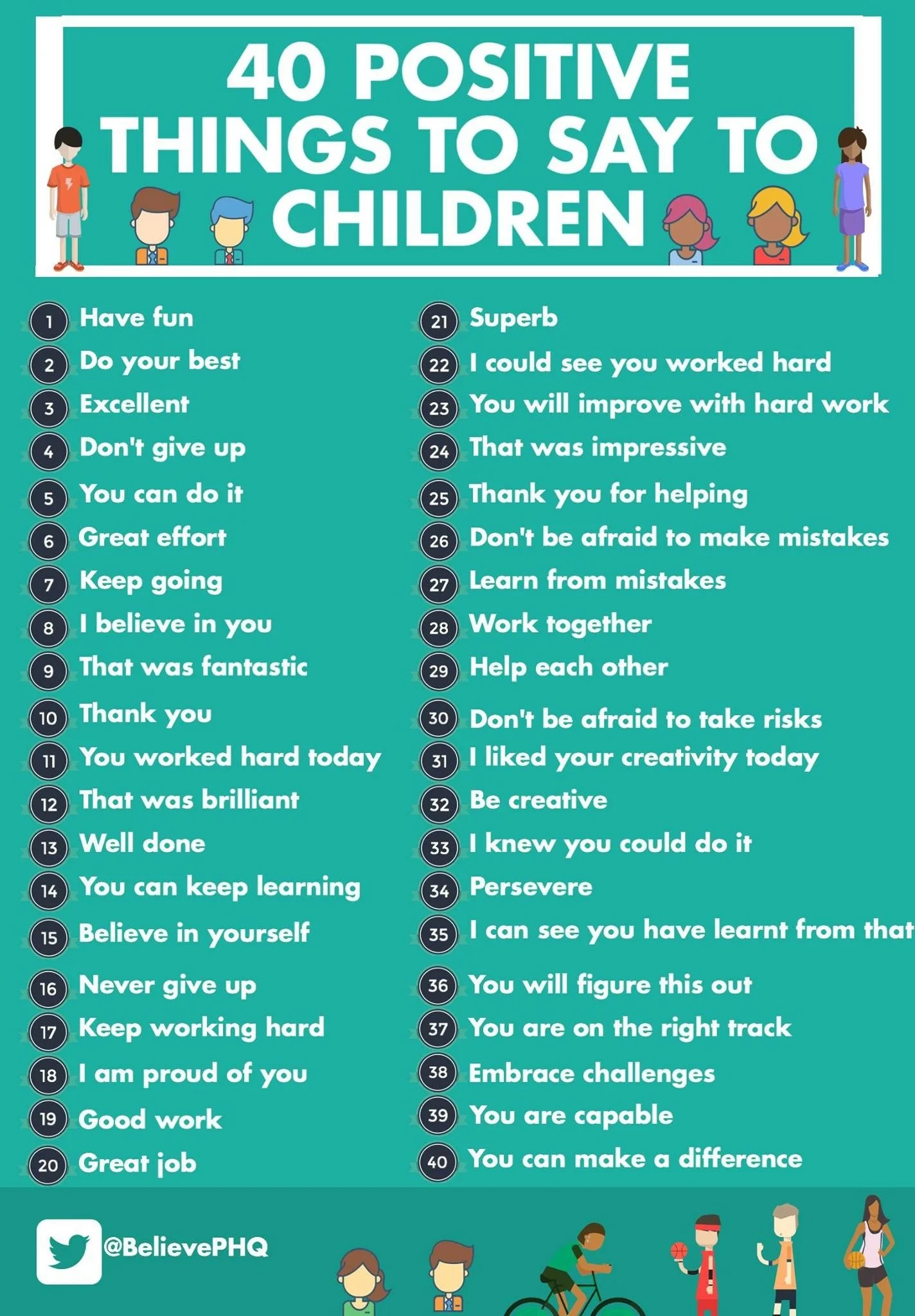 40 POSITIVE THINGS TO SAY TO CHILDREN

1 Have fun
2 Do your best
3 Excellent
4 Don't give up
5 You can do it
6 Great effort
7 Keep going
8 I believe in you
9 That was fantastic
10 Thank you
11 You worked hard today
12 That was brilliant
13 Well done
14 You can keep learning
15 Believe in yourself
16 Never give up
17 Keep working hard
18 I am proud of you
19 Good work
20 Great job

21 Superb
22 I could see you worked hard
23 You will improve with hard work
24 That was impressive
25 Thank you for helping
26 Don't be afraid to make mistakes
27 Learn from mistakes
28 Work together
29 Help each other
30 Don't be afraid to take risks
31 I liked your creativity today
32 Be creative
33 I knew you could do it
34 Persevere
35 I can see you have learnt from that
36 You will figure this out
37 You are on the right track
38 Embrace challenges
39 You are capable
40 You can make a difference

@BelievePHQ