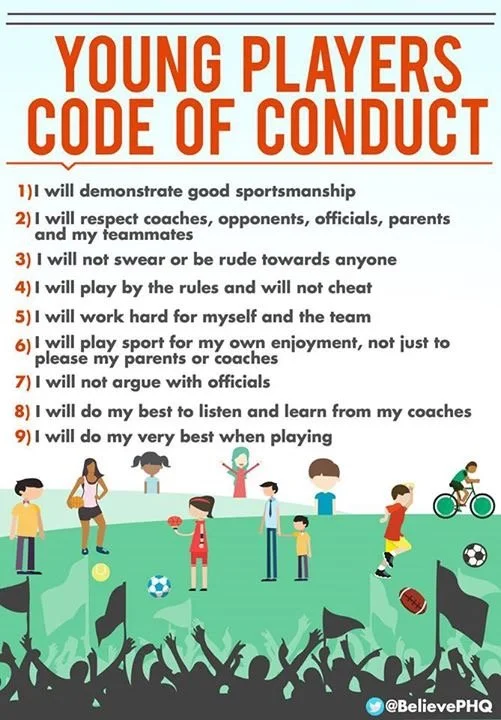 YOUNG PLAYERS CODE OF CONDUCT

1) I will demonstrate good sportsmanship

2) I will respect coaches, opponents, officials, parents and my teammates

3) I will not swear or be rude towards anyone

4) I will play by the rules and will not cheat

5) I will work hard for myself and the team

6) I will play sport for my own enjoyment, not just to please my parents or coaches

7) I will not argue with officials

8) I will do my best to listen and learn from my coaches

9) I will do my very best when playing

@BelievePHQ