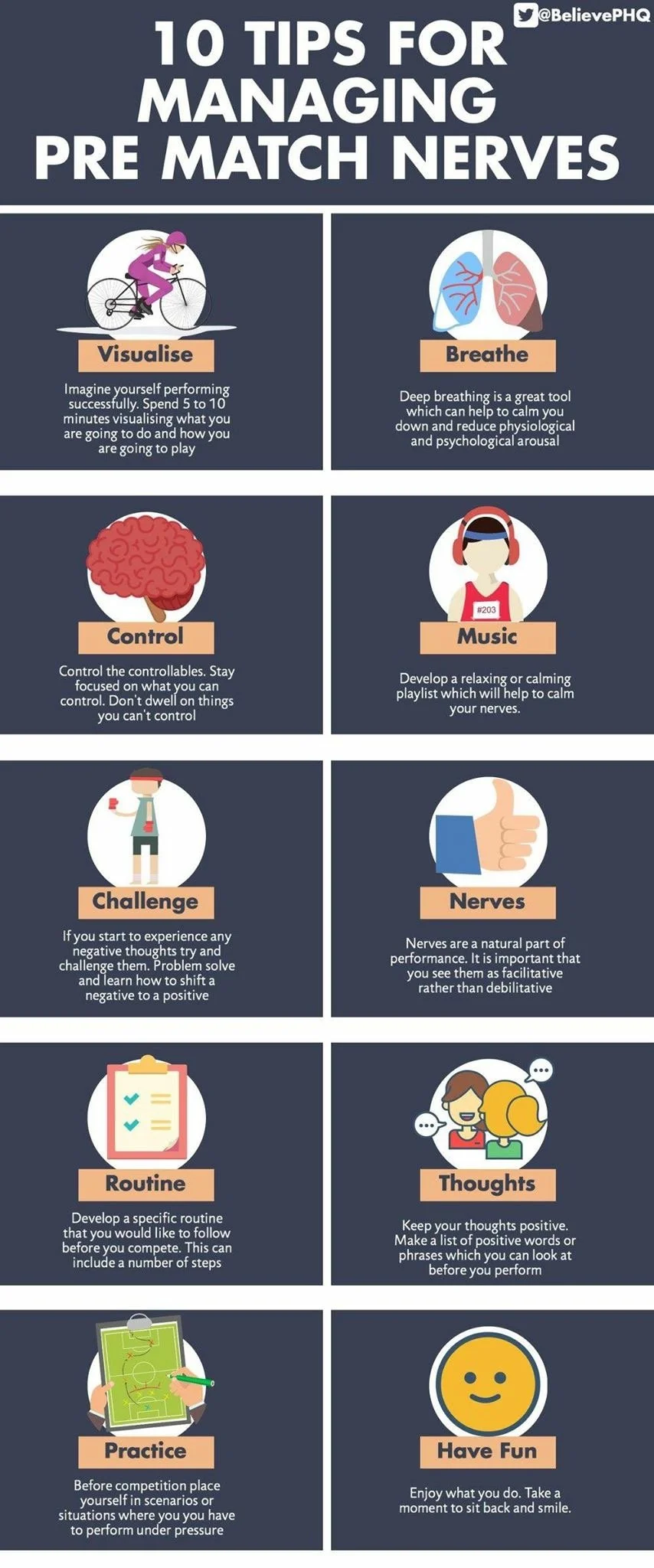 @BelievePHQ

10 TIPS FOR MANAGING PRE MATCH NERVES

Visualise

Imagine yourself performing successfully. Spend 5 to 10 minutes visualising what you are going to do and how you are going to play

Breathe

Deep breathing is a great tool which can help to calm you down and reduce physiological and psychological arousal

Control

Control the controllables. Stay focused on what you can control. Don't dwell on things you can't control

#203

Music

Develop a relaxing or calming playlist which will help to calm your nerves.

Challenge

If you start to experience any negative thoughts try and challenge them. Problem solve and learn how to shift a negative to a positive

Nerves

Nerves are a natural part of performance. It is important that you see them as facilitative rather than debilitative

Routine

Develop a specific routine that you would like to follow before you compete. This can include a number of steps

Thoughts

Keep your thoughts positive. Make a list of positive words or phrases which you can look at before you perform

Practice

Before competition place yourself in scenarios or situations where you you have to perform under pressure

Have Fun

Enjoy what you do. Take a moment to sit back and smile.