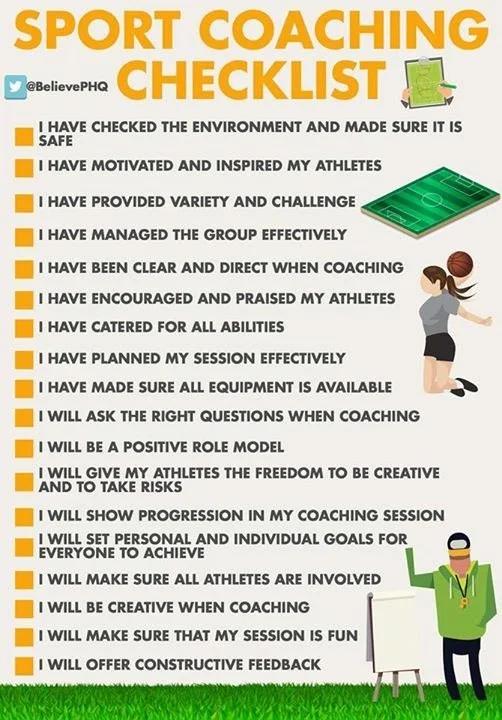 SPORT COACHING CHECKLIST

@BelievePHQ

I HAVE CHECKED THE ENVIRONMENT AND MADE SURE IT IS SAFE

I HAVE MOTIVATED AND INSPIRED MY ATHLETES

I HAVE PROVIDED VARIETY AND CHALLENGE

I HAVE MANAGED THE GROUP EFFECTIVELY

I HAVE BEEN CLEAR AND DIRECT WHEN COACHING

I HAVE ENCOURAGED AND PRAISED MY ATHLETES

I HAVE CATERED FOR ALL ABILITIES

I HAVE PLANNED MY SESSION EFFECTIVELY

I HAVE MADE SURE ALL EQUIPMENT IS AVAILABLE

I WILL ASK THE RIGHT QUESTIONS WHEN COACHING

I WILL BE A POSITIVE ROLE MODEL

I WILL GIVE MY ATHLETES THE FREEDOM TO BE CREATIVE AND TO TAKE RISKS

I WILL SHOW PROGRESSION IN MY COACHING SESSION

I WILL SET PERSONAL AND INDIVIDUAL GOALS FOR EVERYONE TO ACHIEVE

I WILL MAKE SURE ALL ATHLETES ARE INVOLVED

I WILL BE CREATIVE WHEN COACHING

I WILL MAKE SURE THAT MY SESSION IS FUN

I WILL OFFER CONSTRUCTIVE FEEDBACK