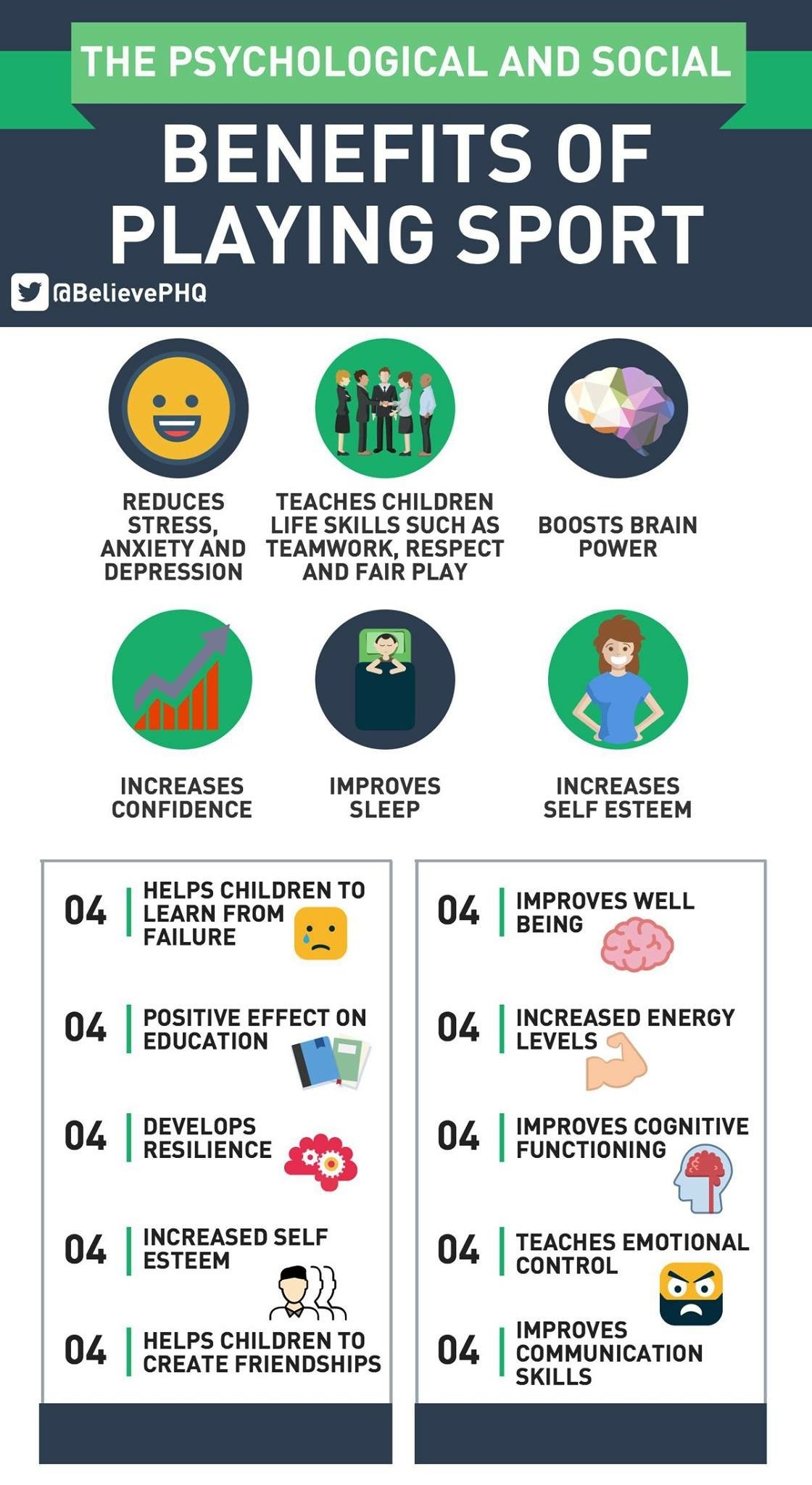 THE PSYCHOLOGICAL AND SOCIAL

BENEFITS OF PLAYING SPORT

@BelievePHQ

REDUCES STRESS, ANXIETY AND DEPRESSION

TEACHES CHILDREN LIFE SKILLS SUCH AS TEAMWORK, RESPECT AND FAIR PLAY

BOOSTS BRAIN POWER

INCREASES CONFIDENCE

IMPROVES SLEEP

INCREASES SELF ESTEEM

04 HELPS CHILDREN TO LEARN FROM FAILURE

04 POSITIVE EFFECT ON EDUCATION

04 DEVELOPS RESILIENCE

04 INCREASED SELF ESTEEM

04 HELPS CHILDREN TO CREATE FRIENDSHIPS

04 IMPROVES WELL BEING

04 INCREASED ENERGY LEVELS

04 IMPROVES COGNITIVE FUNCTIONING

04 TEACHES EMOTIONAL CONTROL

04 IMPROVES COMMUNICATION SKILLS