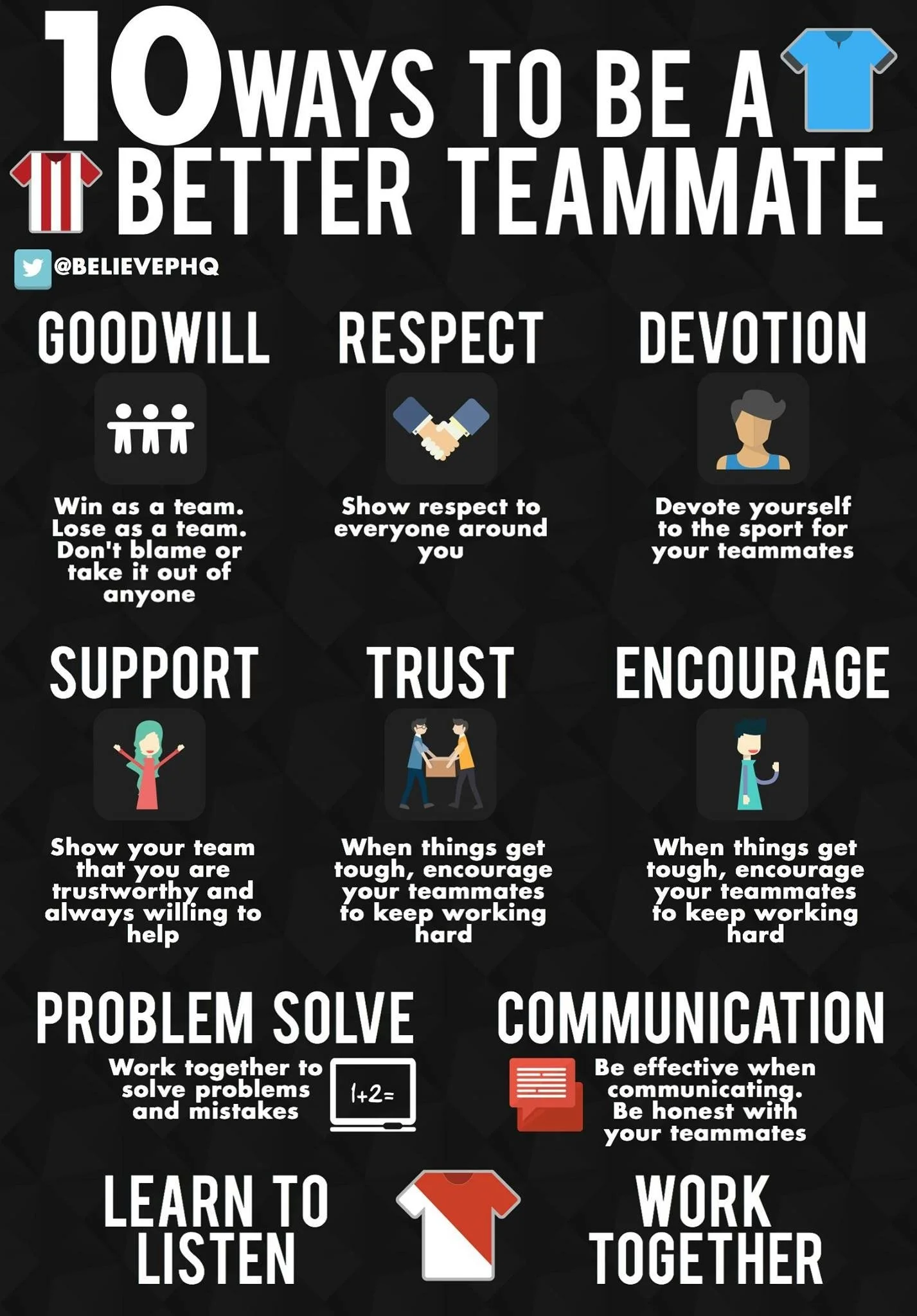 10 WAYS TO BE A BETTER TEAMMATE

@BELIEVEPHQ

GOODWILL

Win as a team. Lose as a team. Don't blame or take it out of anyone

RESPECT

Show respect to everyone around you

DEVOTION

Devote yourself to the sport for your teammates

SUPPORT

Show your team that you are trustworthy and always willing to help

TRUST

When things get tough, encourage your teammates to keep working hard

ENCOURAGE

When things get tough, encourage your teammates to keep working hard

PROBLEM SOLVE

Work together to solve problems and mistakes

1+2=

COMMUNICATION

Be effective when communicating. Be honest with your teammates

LEARN TO LISTEN

WORK TOGETHER