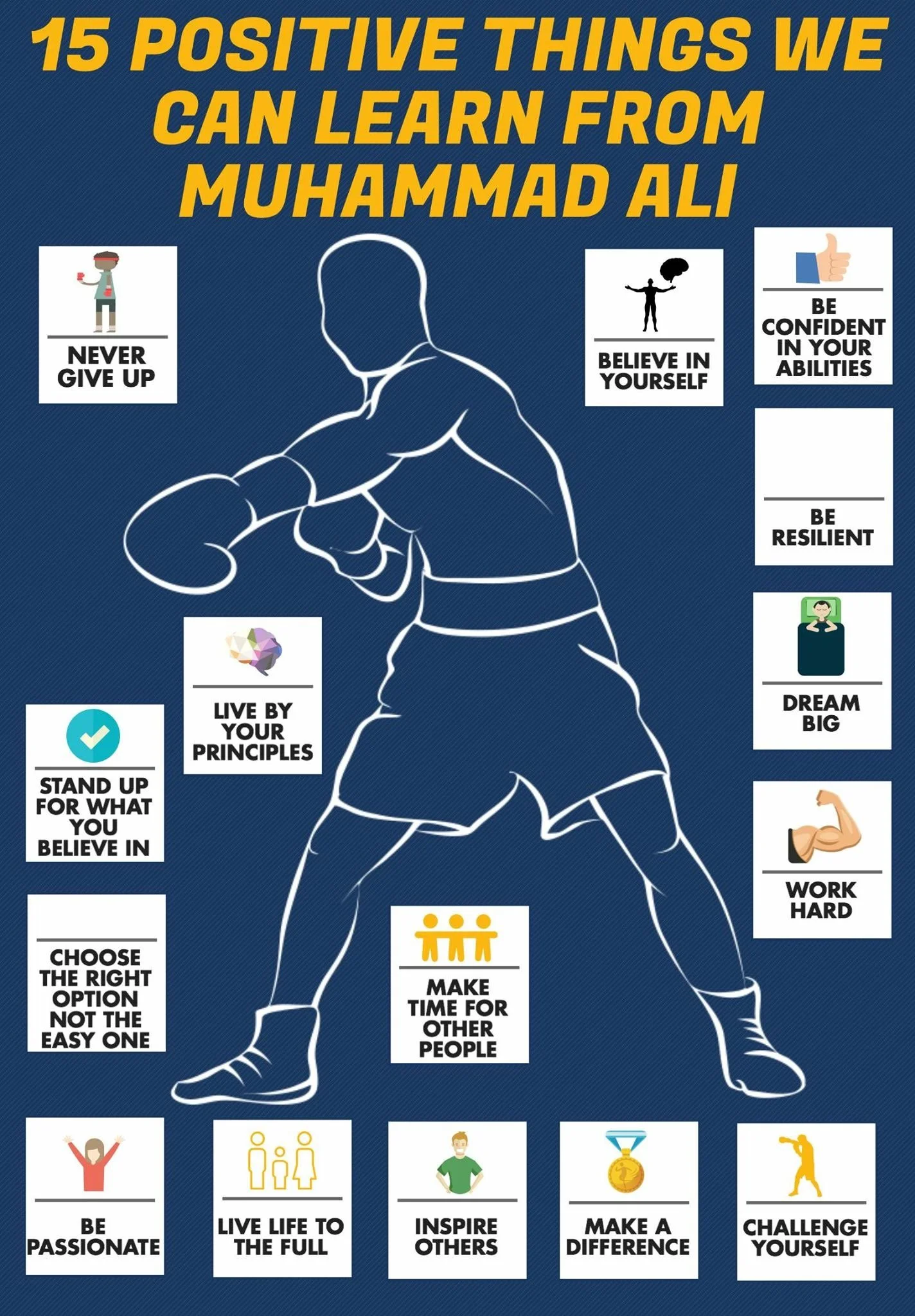 15 POSITIVE THINGS WE CAN LEARN FROM MUHAMMAD ALI

NEVER GIVE UP

BELIEVE IN YOURSELF

BE CONFIDENT IN YOUR ABILITIES

BE RESILIENT

LIVE BY YOUR PRINCIPLES

DREAM BIG

STAND UP FOR WHAT YOU BELIEVE IN

WORK HARD

CHOOSE THE RIGHT OPTION NOT THE EASY ONE

MAKE TIME FOR OTHER PEOPLE

BE PASSIONATE

LIVE LIFE TO THE FULL

INSPIRE OTHERS

MAKE A DIFFERENCE

CHALLENGE YOURSELF