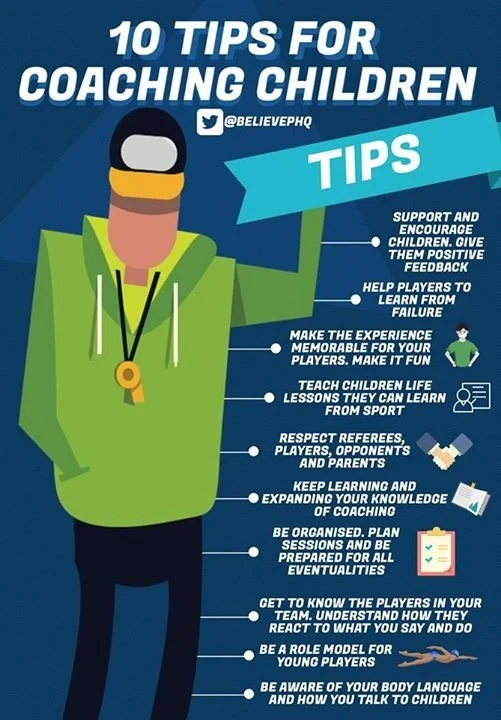 10 TIPS FOR COACHING CHILDREN

@BELIEVEPHQ

TIPS

SUPPORT AND ENCOURAGE CHILDREN. GIVE THEM POSITIVE FEEDBACK

HELP PLAYERS TO LEARN FROM FAILURE

MAKE THE EXPERIENCE MEMORABLE FOR YOUR PLAYERS. MAKE IT FUN

TEACH CHILDREN LIFE LESSONS THEY CAN LEARN FROM SPORT

RESPECT REFEREES, PLAYERS, OPPONENTS AND PARENTS

KEEP LEARNING AND EXPANDING YOUR KNOWLEDGE OF COACHING

BE ORGANISED. PLAN SESSIONS AND BE PREPARED FOR ALL EVENTUALITIES

GET TO KNOW THE PLAYERS IN YOUR TEAM. UNDERSTAND HOW THEY REACT TO WHAT YOU SAY AND DO

BE A ROLE MODEL FOR YOUNG PLAYERS

BE AWARE OF YOUR BODY LANGUAGE AND HOW YOU TALK TO CHILDREN