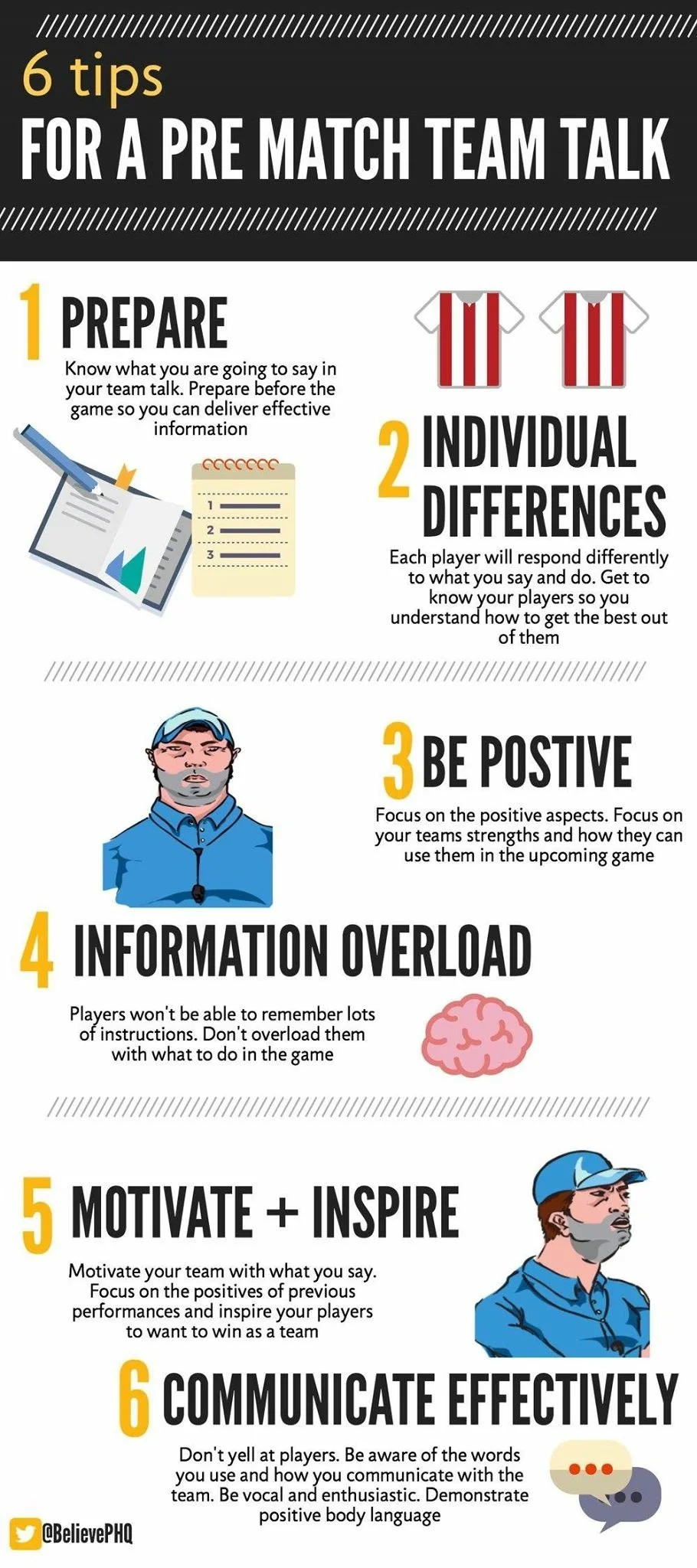 6 tips
FOR A PRE MATCH TEAM TALK

1 PREPARE
Know what you are going to say in your team talk. Prepare before the game so you can deliver effective information

1
2
3

2 INDIVIDUAL DIFFERENCES
Each player will respond differently to what you say and do. Get to know your players so you understand how to get the best out of them

3 BE POSTIVE
Focus on the positive aspects. Focus on your teams strengths and how they can use them in the upcoming game

4 INFORMATION OVERLOAD
Players won't be able to remember lots of instructions. Don't overload them with what to do in the game

5 MOTIVATE + INSPIRE
Motivate your team with what you say. Focus on the positives of previous performances and inspire your players to want to win as a team

6 COMMUNICATE EFFECTIVELY
Don't yell at players. Be aware of the words you use and how you communicate with the team. Be vocal and enthusiastic. Demonstrate positive body language

@BelievePHQ