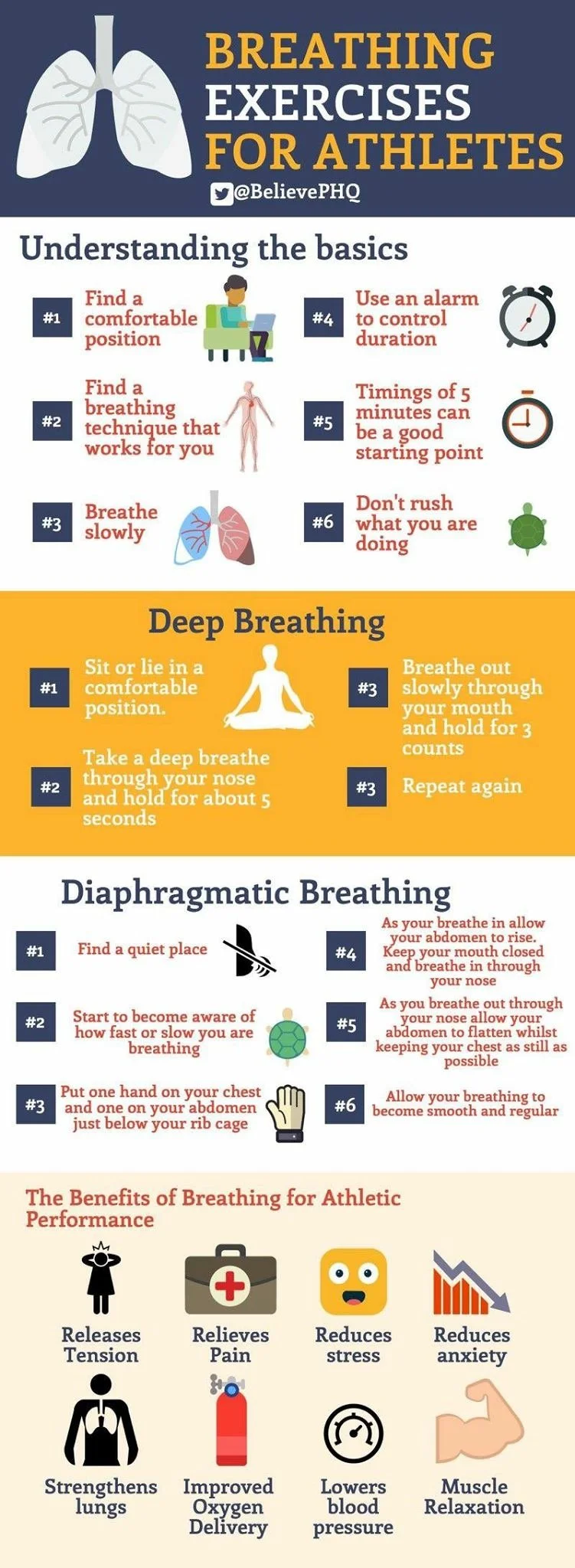 BREATHING EXERCISES FOR ATHLETES

@BelievePHQ

Understanding the basics

#1 Find a comfortable position

#2 Find a breathing technique that works for you

#3 Breathe slowly

#4 Use an alarm to control duration

#5 Timings of 5 minutes can be a good starting point

#6 Don't rush what you are doing

Deep Breathing

#1 Sit or lie in a comfortable position.

#2 Take a deep breathe through your nose and hold for about 5 seconds

#3 Breathe out slowly through your mouth and hold for 3 counts

#3 Repeat again

Diaphragmatic Breathing

#1 Find a quiet place

#2 Start to become aware of how fast or slow you are breathing

#3 Put one hand on your chest and one on your abdomen just below your rib cage

#4 As your breathe in allow your abdomen to rise. Keep your mouth closed and breathe in through your nose

#5 As you breathe out through your nose allow your abdomen to flatten whilst keeping your chest as still as possible

#6 Allow your breathing to become smooth and regular

The Benefits of Breathing for Athletic Performance

Releases Tension

Relieves Pain

Reduces stress

Reduces anxiety

Strengthens lungs

Improved Oxygen Delivery

Lowers blood pressure

Muscle Relaxation