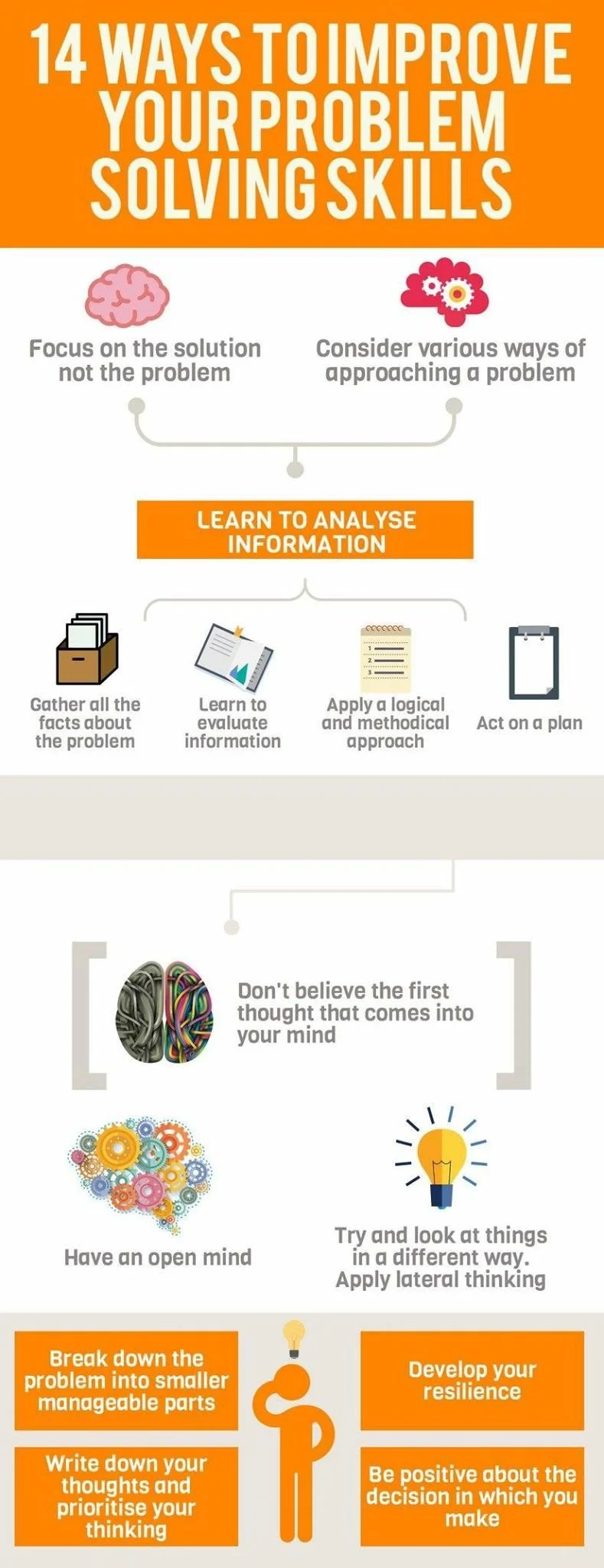 14 WAYS TO IMPROVE YOUR PROBLEM SOLVING SKILLS

Focus on the solution not the problem

Consider various ways of approaching a problem

LEARN TO ANALYSE INFORMATION

Gather all the facts about the problem

Learn to evaluate information

1
2
3

Apply a logical and methodical approach

Act on a plan

Don't believe the first thought that comes into your mind

Have an open mind

Try and look at things in a different way. Apply lateral thinking

Break down the problem into smaller manageable parts

Write down your thoughts and prioritise your thinking

Develop your resilience

Be positive about the decision in which you make