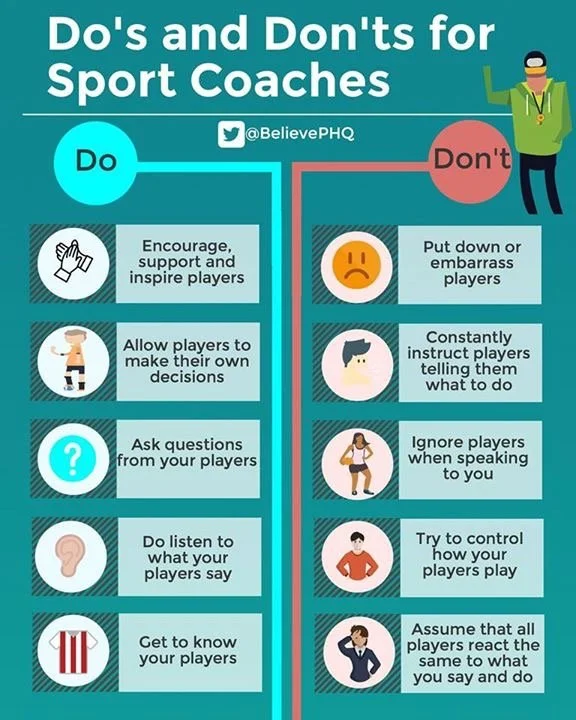 Do's and Don'ts for Sport Coaches

@BelievePHQ

Do

Encourage, support and inspire players

Allow players to make their own decisions

?

Ask questions from your players

Do listen to what your players say

Get to know your players

Don't

Put down or embarrass players

Constantly instruct players telling them what to do

Ignore players when speaking to you

Try to control how your players play

Assume that all players react the same to what you say and do