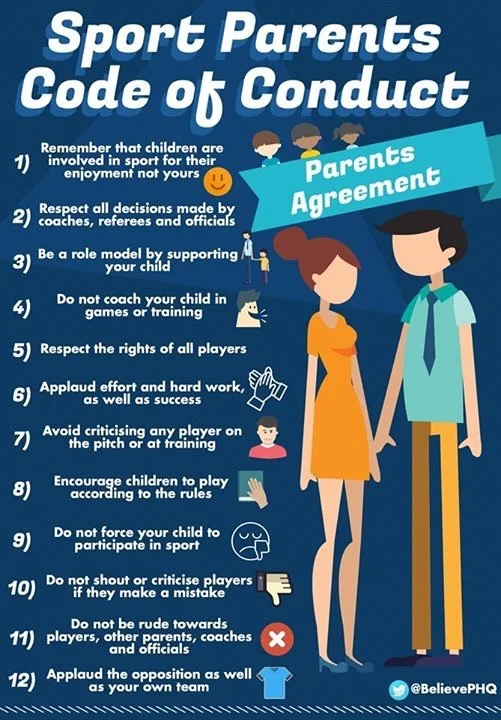 Sport Parents Code of Conduct

Parents Agreement

1) Remember that children are involved in sport for their enjoyment not yours

2) Respect all decisions made by coaches, referees and officials

3) Be a role model by supporting your child

4) Do not coach your child in games or training

5) Respect the rights of all players

6) Applaud effort and hard work, as well as success

7) Avoid criticising any player on the pitch or at training

8) Encourage children to play according to the rules

9) Do not force your child to participate in sport

10) Do not shout or criticise players if they make a mistake

11) Do not be rude towards players, other parents, coaches and officials

12) Applaud the opposition as well as your own team

@BelievePHQ