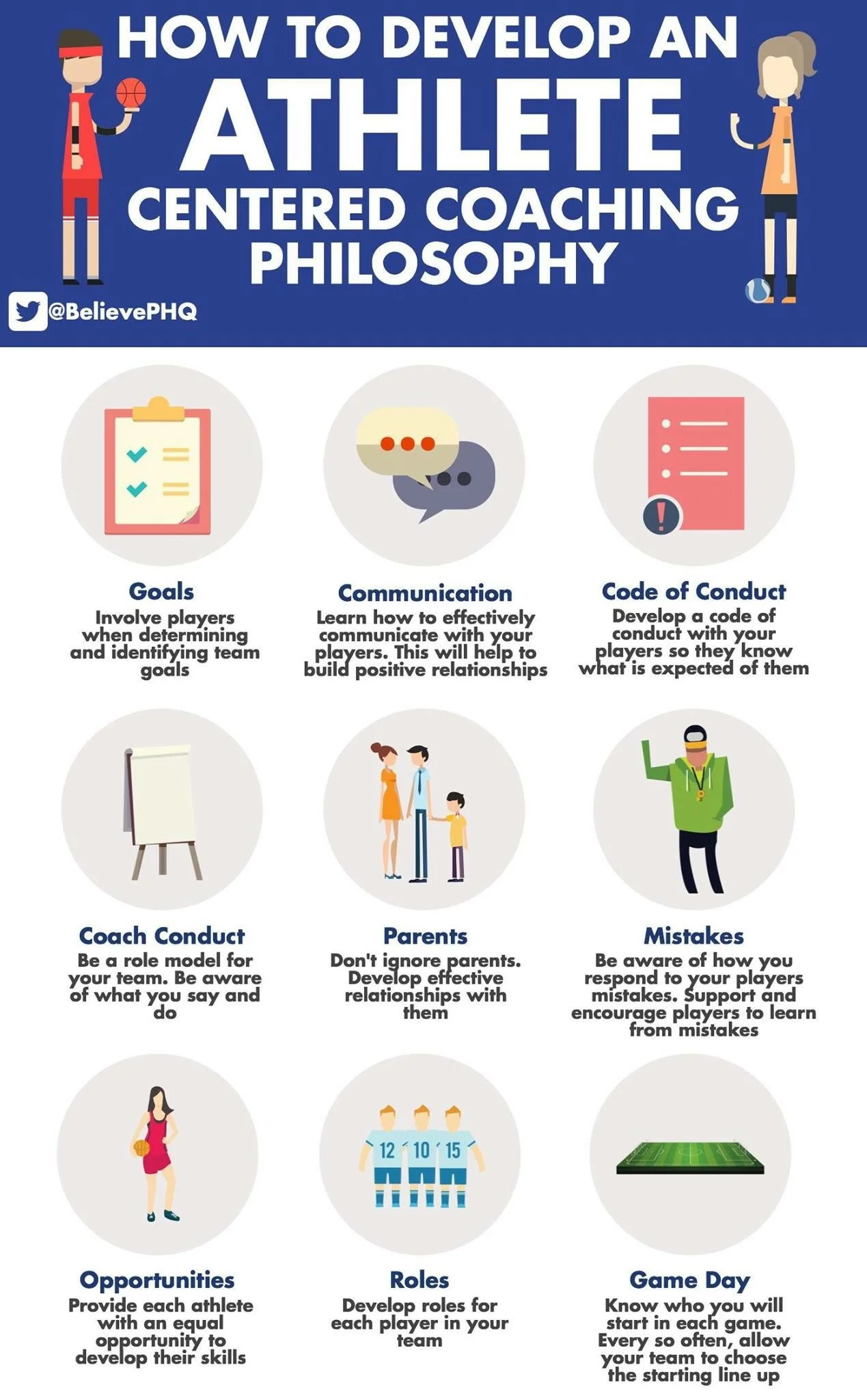 HOW TO DEVELOP AN
ATHLETE
CENTERED COACHING
PHILOSOPHY

@BelievePHQ

Goals
Involve players when determining and identifying team goals

Communication
Learn how to effectively communicate with your players. This will help to build positive relationships

Code of Conduct
Develop a code of conduct with your players so they know what is expected of them

Coach Conduct
Be a role model for your team. Be aware of what you say and do

Parents
Don't ignore parents. Develop effective relationships with them

Mistakes
Be aware of how you respond to your players mistakes. Support and encourage players to learn from mistakes

12 10 15

Opportunities
Provide each athlete with an equal opportunity to develop their skills

Roles
Develop roles for each player in your team

Game Day
Know who you will start in each game. Every so often, allow your team to choose the starting line up