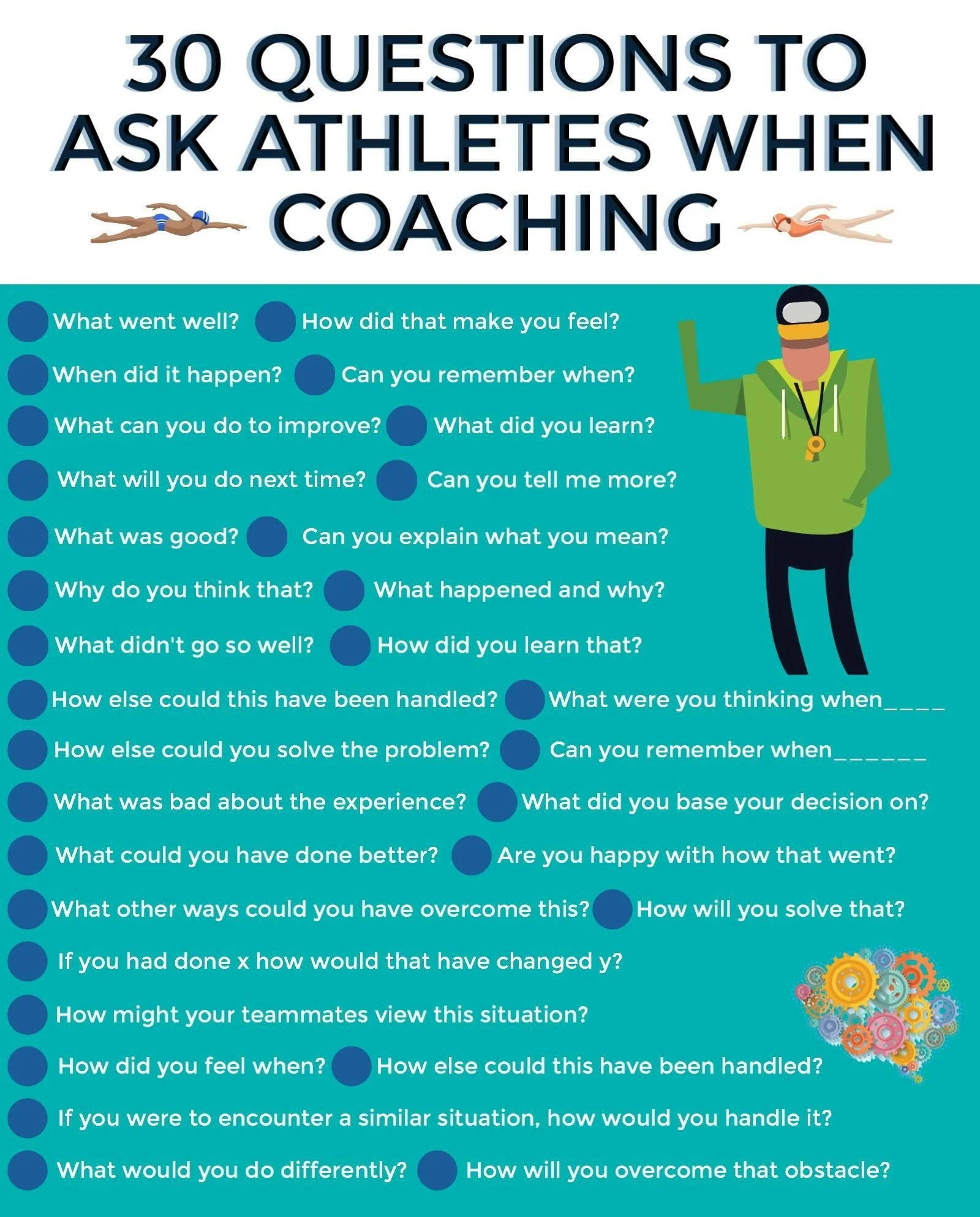 30 QUESTIONS TO ASK ATHLETES WHEN COACHING

What went well?
How did that make you feel?
When did it happen?
Can you remember when?
What can you do to improve?
What did you learn?
What will you do next time?
Can you tell me more?
What was good?
Can you explain what you mean?
Why do you think that?
What happened and why?
What didn't go so well?
How did you learn that?
How else could this have been handled?
What were you thinking when____
How else could you solve the problem?
Can you remember when______
What was bad about the experience?
What did you base your decision on?
What could you have done better?
Are you happy with how that went?
What other ways could you have overcome this?
How will you solve that?
If you had done x how would that have changed y?
How might your teammates view this situation?
How did you feel when?
How else could this have been handled?
If you were to encounter a similar situation, how would you handle it?
What would you do differently?
How will you overcome that obstacle?