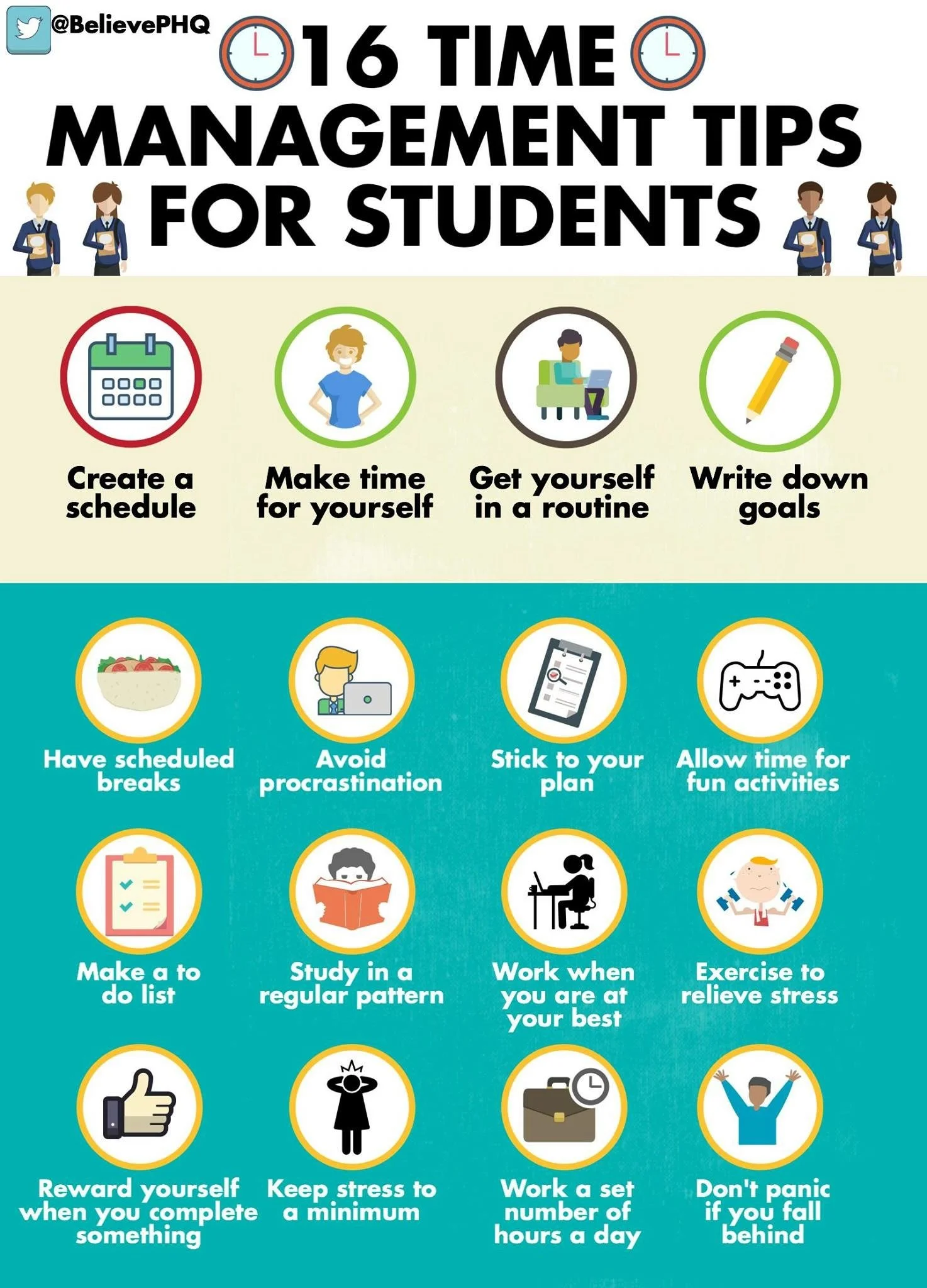 @BelievePHQ

16 TIME MANAGEMENT TIPS FOR STUDENTS

Create a schedule

Make time for yourself

Get yourself in a routine

Write down goals

Have scheduled breaks

Avoid procrastination

Stick to your plan

Allow time for fun activities

Make a to do list

Study in a regular pattern

Work when you are at your best

Exercise to relieve stress

Reward yourself when you complete something

Keep stress to a minimum

Work a set number of hours a day

Don't panic if you fall behind