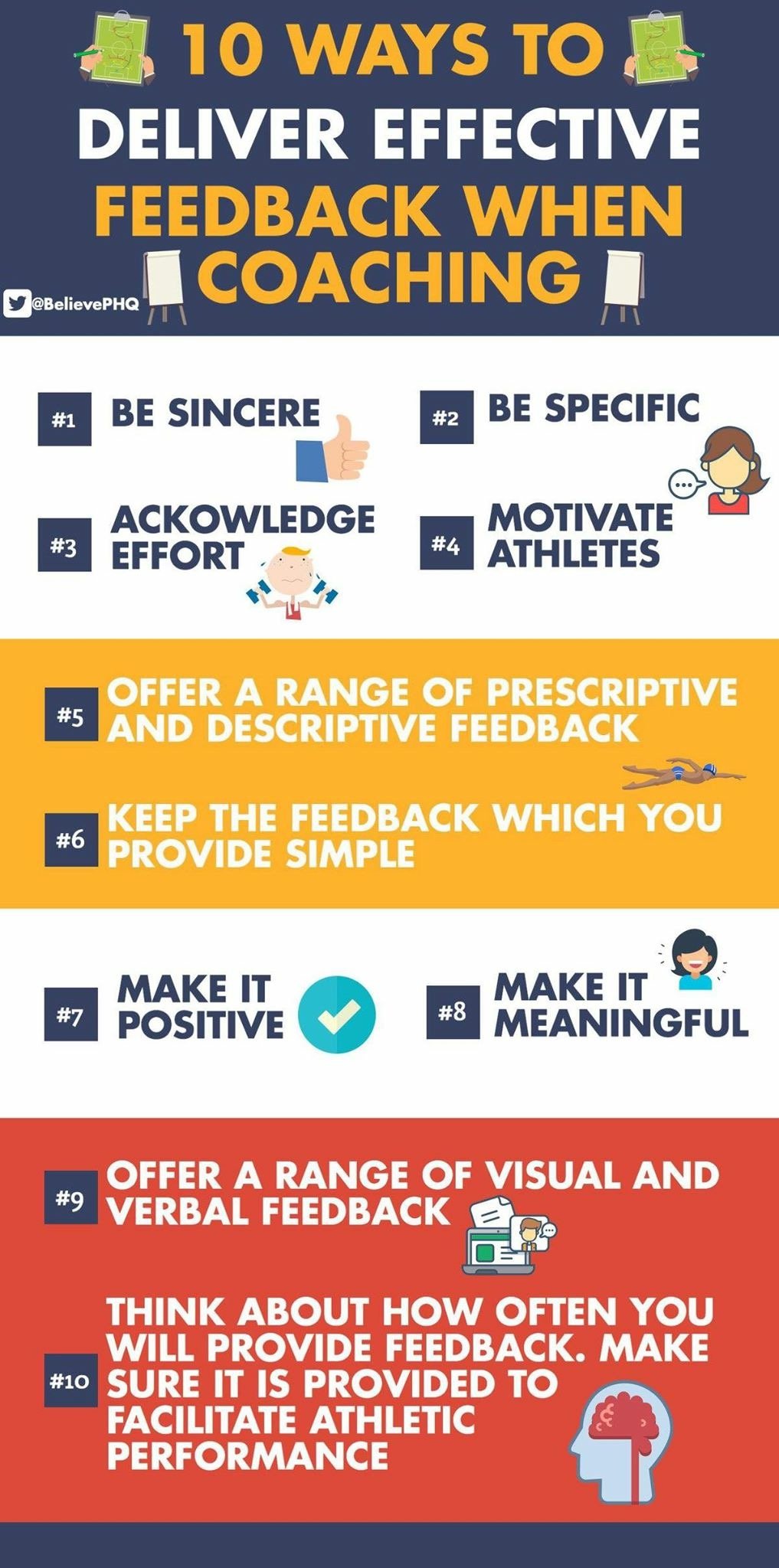 10 WAYS TO DELIVER EFFECTIVE FEEDBACK WHEN COACHING

@BelievePHQ

#1 BE SINCERE

#2 BE SPECIFIC

#3 ACKOWLEDGE EFFORT

#4 MOTIVATE ATHLETES

#5 OFFER A RANGE OF PRESCRIPTIVE AND DESCRIPTIVE FEEDBACK

#6 KEEP THE FEEDBACK WHICH YOU PROVIDE SIMPLE

#7 MAKE IT POSITIVE

#8 MAKE IT MEANINGFUL

#9 OFFER A RANGE OF VISUAL AND VERBAL FEEDBACK

#10 THINK ABOUT HOW OFTEN YOU WILL PROVIDE FEEDBACK. MAKE SURE IT IS PROVIDED TO FACILITATE ATHLETIC PERFORMANCE