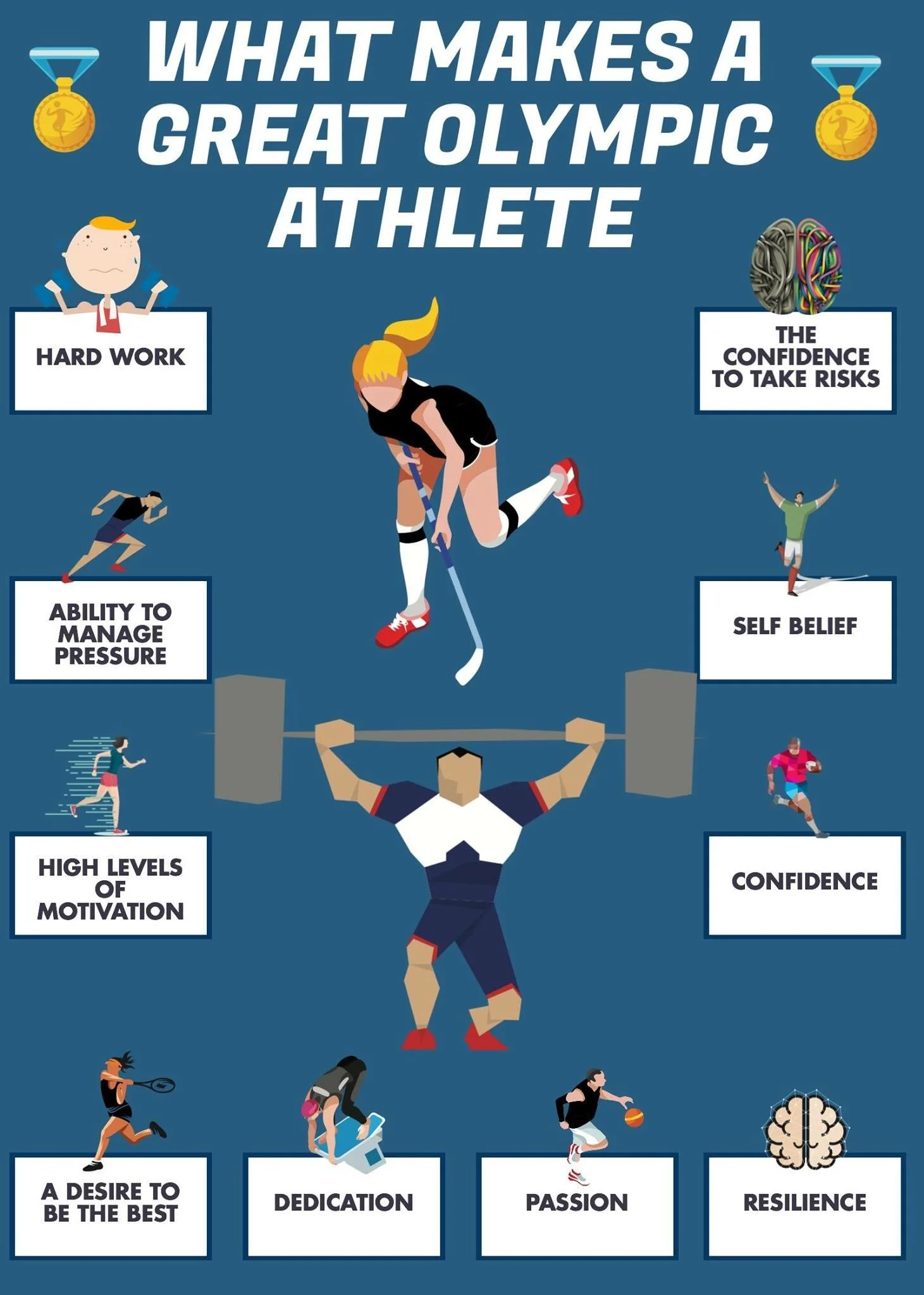 WHAT MAKES A GREAT OLYMPIC ATHLETE

HARD WORK

THE CONFIDENCE TO TAKE RISKS

ABILITY TO MANAGE PRESSURE

SELF BELIEF

HIGH LEVELS OF MOTIVATION

CONFIDENCE

A DESIRE TO BE THE BEST

DEDICATION

PASSION

RESILIENCE