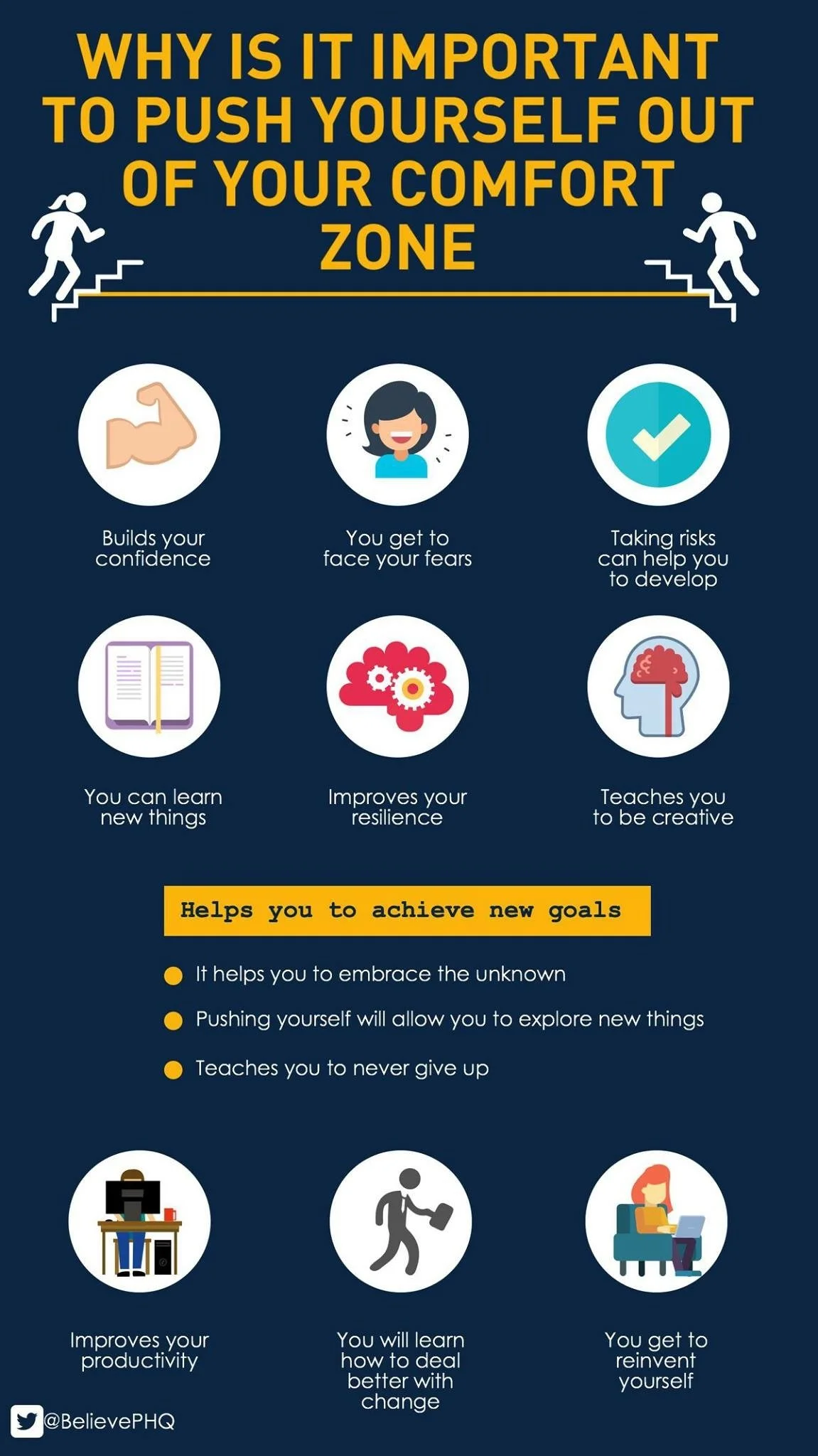 WHY IS IT IMPORTANT TO PUSH YOURSELF OUT OF YOUR COMFORT ZONE

Builds your confidence

You get to face your fears

Taking risks can help you to develop

You can learn new things

Improves your resilience

Teaches you to be creative

Helps you to achieve new goals

It helps you to embrace the unknown

Pushing yourself will allow you to explore new things

Teaches you to never give up

Improves your productivity

You will learn how to deal better with change

You get to reinvent yourself

@BelievePHQ