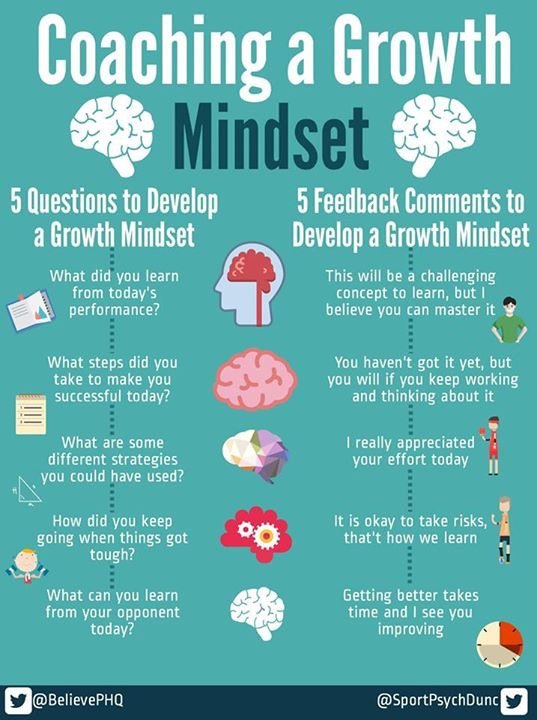 Coaching a Growth Mindset

5 Questions to Develop a Growth Mindset

What did you learn from today's performance?

What steps did you take to make you successful today?

What are some different strategies you could have used?

How did you keep going when things got tough?

What can you learn from your opponent today?

5 Feedback Comments to Develop a Growth Mindset

This will be a challenging concept to learn, but I believe you can master it

You haven't got it yet, but you will if you keep working and thinking about it

I really appreciated your effort today

It is okay to take risks, that't how we learn

Getting better takes time and I see you improving

@BelievePHQ

@SportPsychDunc