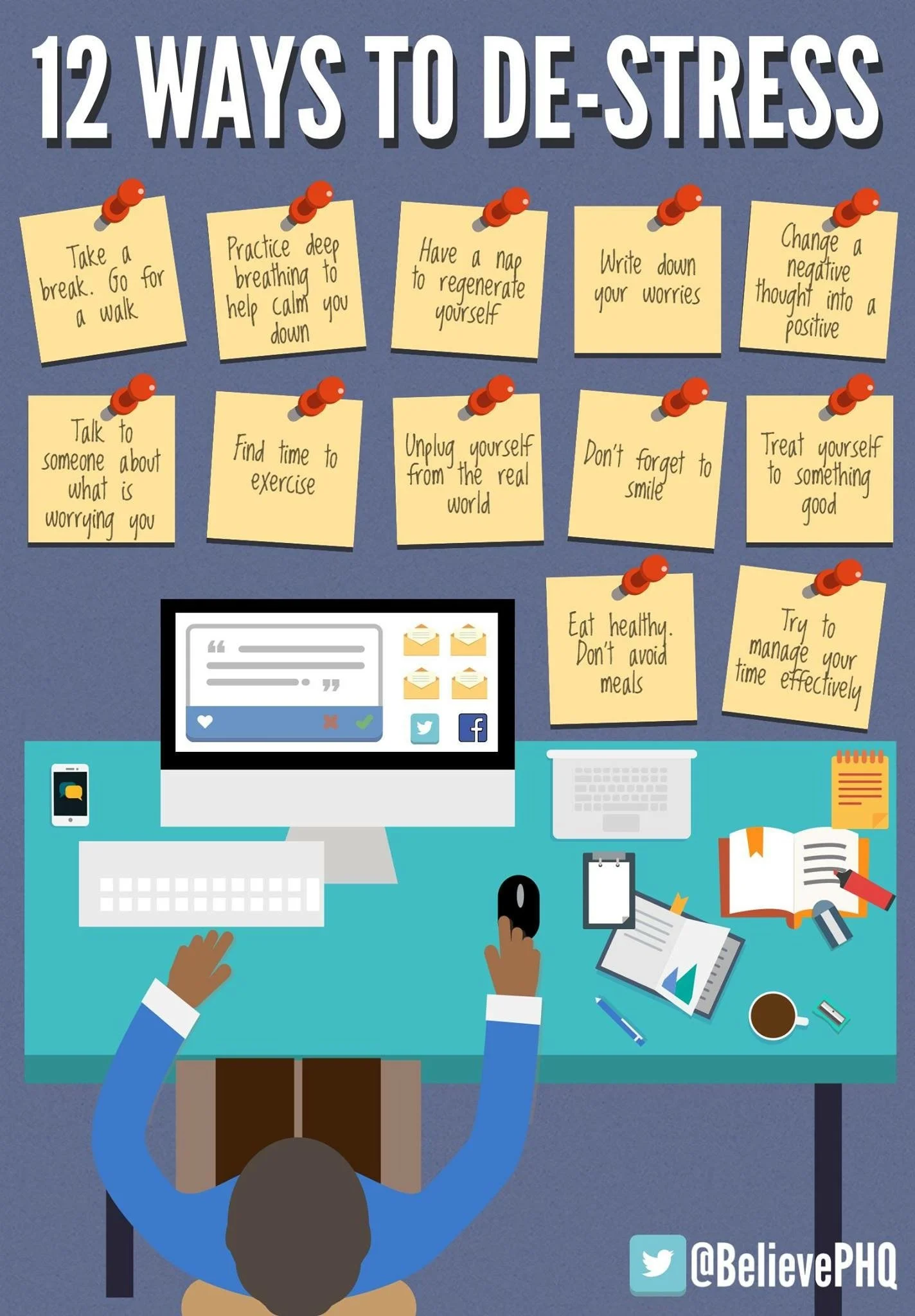 12 WAYS TO DE-STRESS

Take a break. Go for a walk

Practice deep breathing to help calm you down

Have a nap to regenerate yourself

Write down your worries

Change a negative thought into a positive

Talk to someone about what is worrying you

Find time to exercise

Unplug yourself from the real world

Don't forget to smile

Treat yourself to something good

Eat healthy. Don't avoid meals

Try to manage your time effectively

f

@BelievePHQ