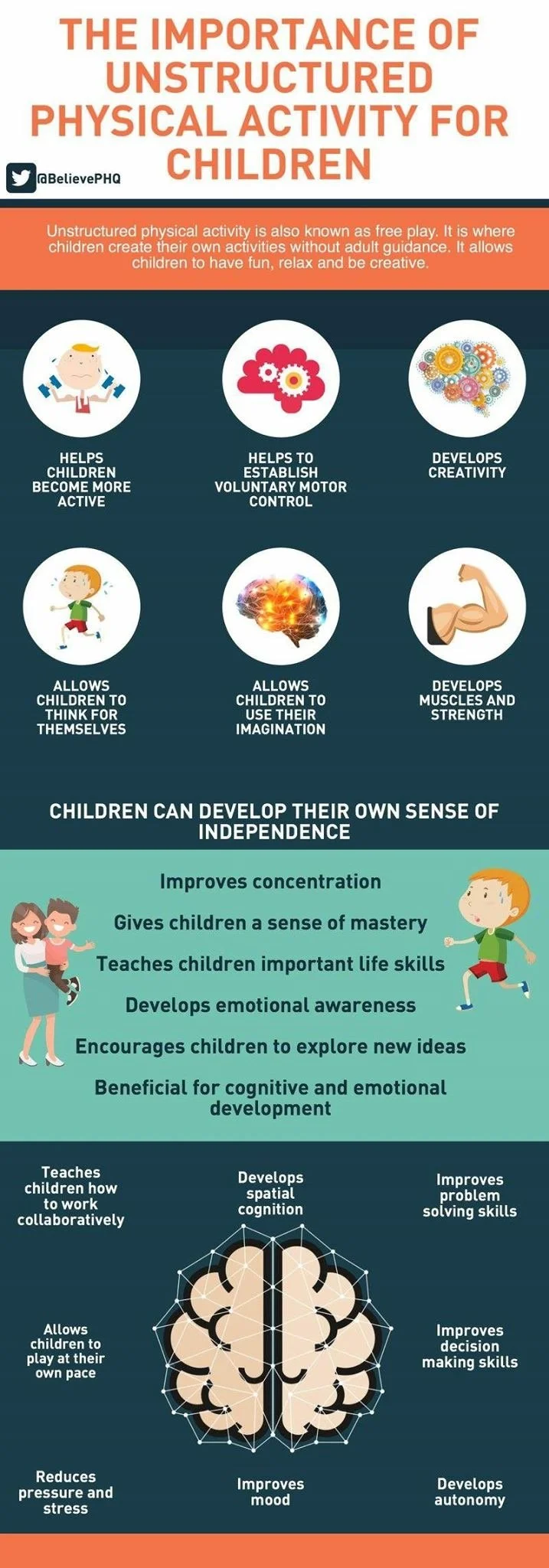 THE IMPORTANCE OF UNSTRUCTURED PHYSICAL ACTIVITY FOR CHILDREN

@BelievePHQ

Unstructured physical activity is also known as free play. It is where children create their own activities without adult guidance. It allows children to have fun, relax and be creative.

HELPS CHILDREN BECOME MORE ACTIVE

HELPS TO ESTABLISH VOLUNTARY MOTOR CONTROL

DEVELOPS CREATIVITY

ALLOWS CHILDREN TO THINK FOR THEMSELVES

ALLOWS CHILDREN TO USE THEIR IMAGINATION

DEVELOPS MUSCLES AND STRENGTH

CHILDREN CAN DEVELOP THEIR OWN SENSE OF INDEPENDENCE

Improves concentration

Gives children a sense of mastery

Teaches children important life skills

Develops emotional awareness

Encourages children to explore new ideas

Beneficial for cognitive and emotional development

Teaches children how to work collaboratively

Develops spatial cognition

Improves problem solving skills

Allows children to play at their own pace

Improves decision making skills

Reduces pressure and stress

Improves mood

Develops autonomy