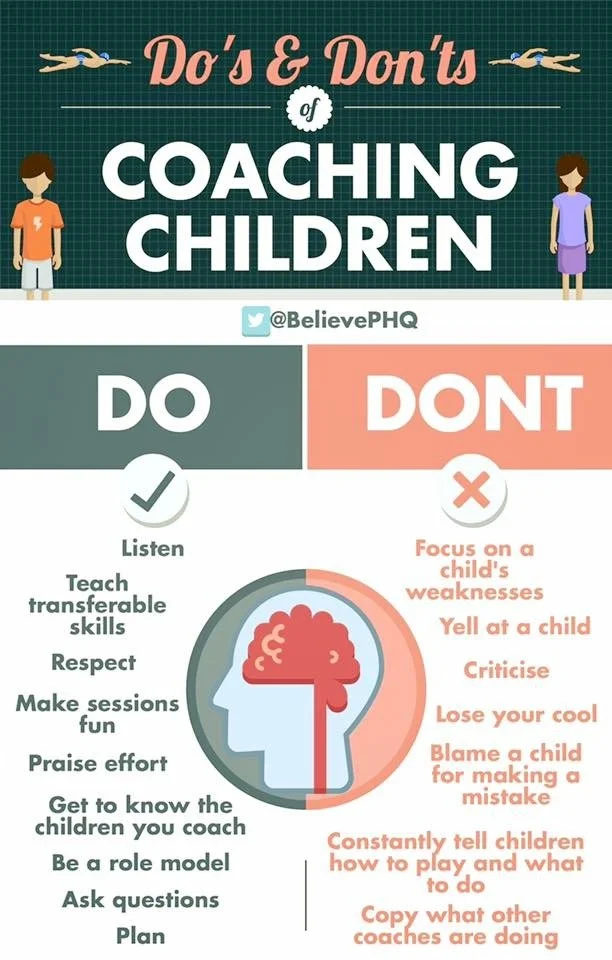 Do's & Don'ts
of
COACHING CHILDREN

@BelievePHQ

DO

Listen

Teach transferable skills

Respect

Make sessions fun

Praise effort

Get to know the children you coach

Be a role model

Ask questions

Plan

DONT

Focus on a child's weaknesses

Yell at a child

Criticise

Lose your cool

Blame a child for making a mistake

Constantly tell children how to play and what to do

Copy what other coaches are doing