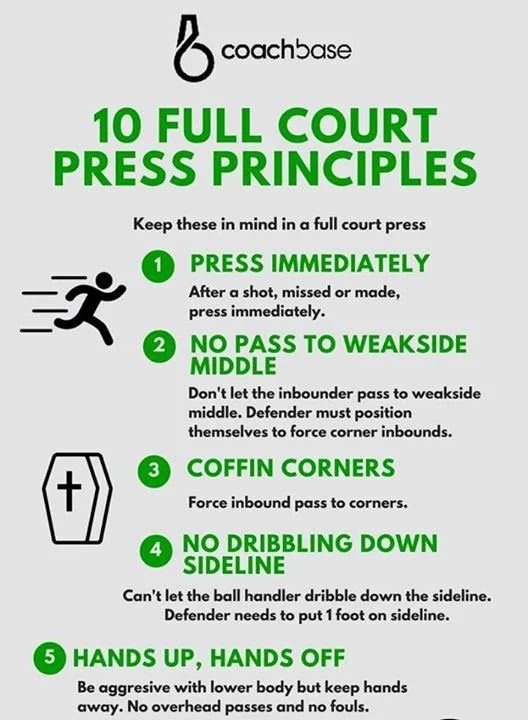 coachbase

10 FULL COURT PRESS PRINCIPLES

Keep these in mind in a full court press

1 PRESS IMMEDIATELY

After a shot, missed or made, press immediately.

2 NO PASS TO WEAKSIDE MIDDLE

Don't let the inbounder pass to weakside middle. Defender must position themselves to force corner inbounds.

3 COFFIN CORNERS

Force inbound pass to corners.

4 NO DRIBBLING DOWN SIDELINE

Can't let the ball handler dribble down the sideline. Defender needs to put 1 foot on sideline.

5 HANDS UP, HANDS OFF

Be aggresive with lower body but keep hands away. No overhead passes and no fouls.