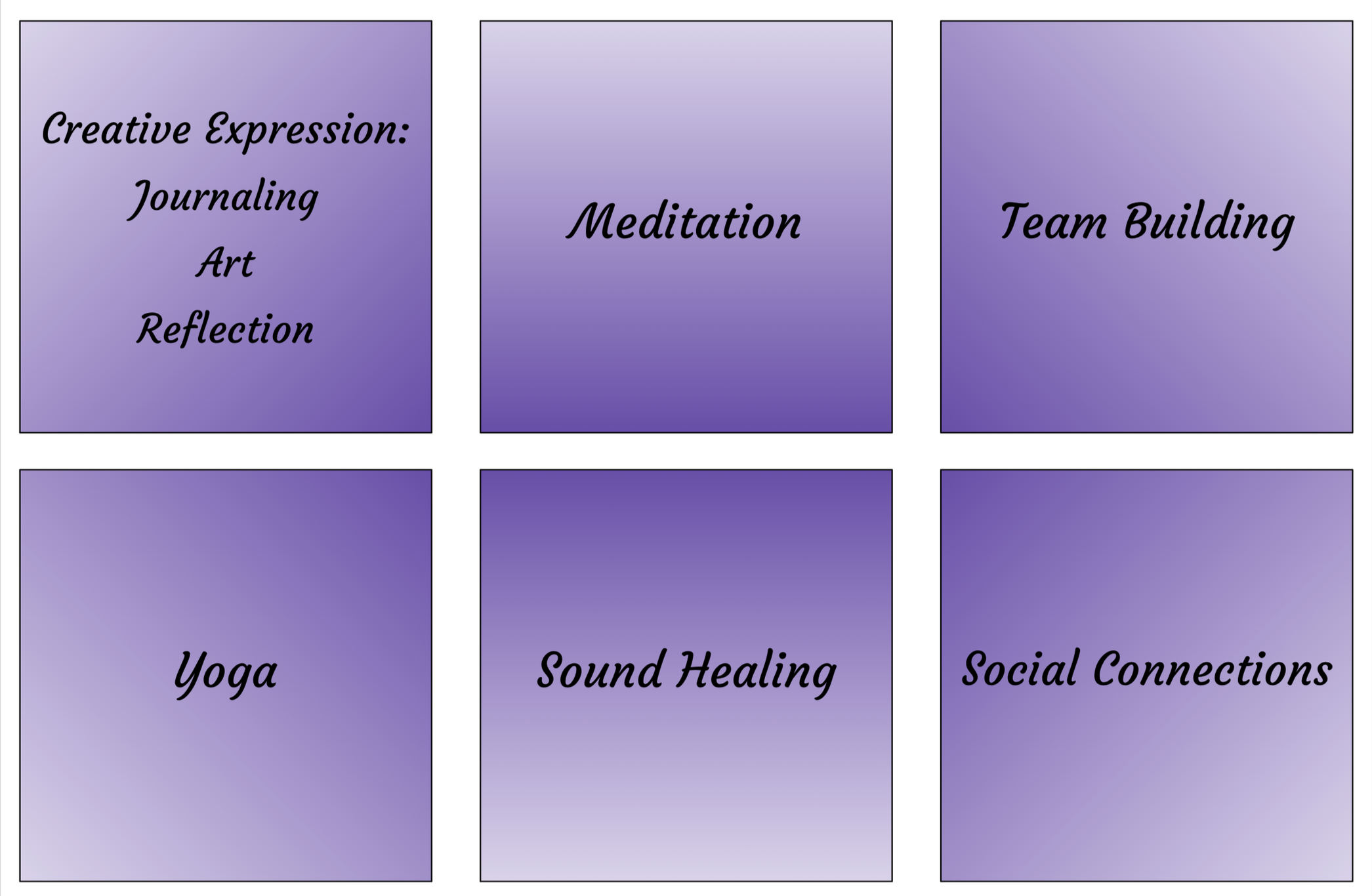 Creative Expression:
Journaling
Art
Reflection

Meditation

Team Building

Yoga

Sound Healing

Social Connections