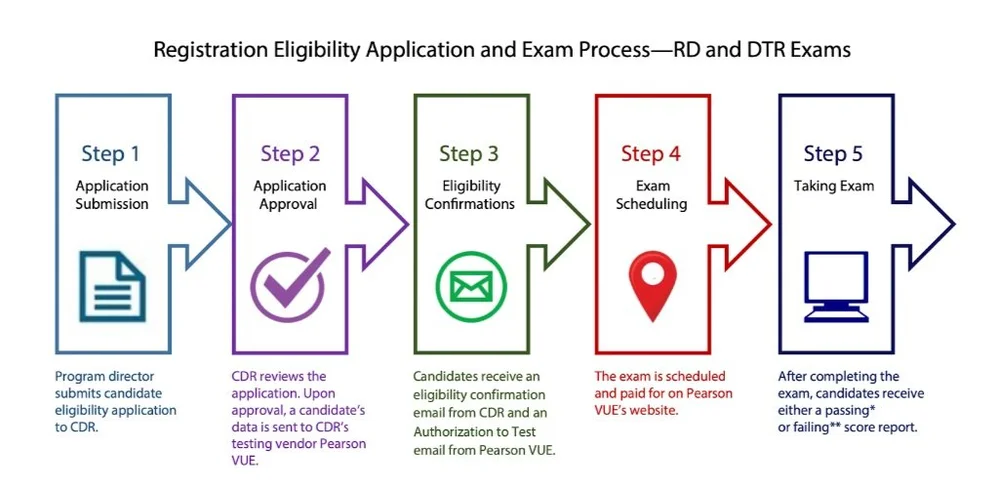 Registration Eligibility Application and Exam Process—RD and DTR Exams

Step 1
Application Submission

Program director submits candidate eligibility application to CDR.

Step 2
Application Approval

CDR reviews the application. Upon approval, a candidate's data is sent to CDR's testing vendor Pearson VUE.

Step 3
Eligibility Confirmations

Candidates receive an eligibility confirmation email from CDR and an Authorization to Test email from Pearson VUE.

Step 4
Exam Scheduling

The exam is scheduled and paid for on Pearson VUE's website.

Step 5
Taking Exam

After completing the exam, candidates receive either a passing* or failing** score report.