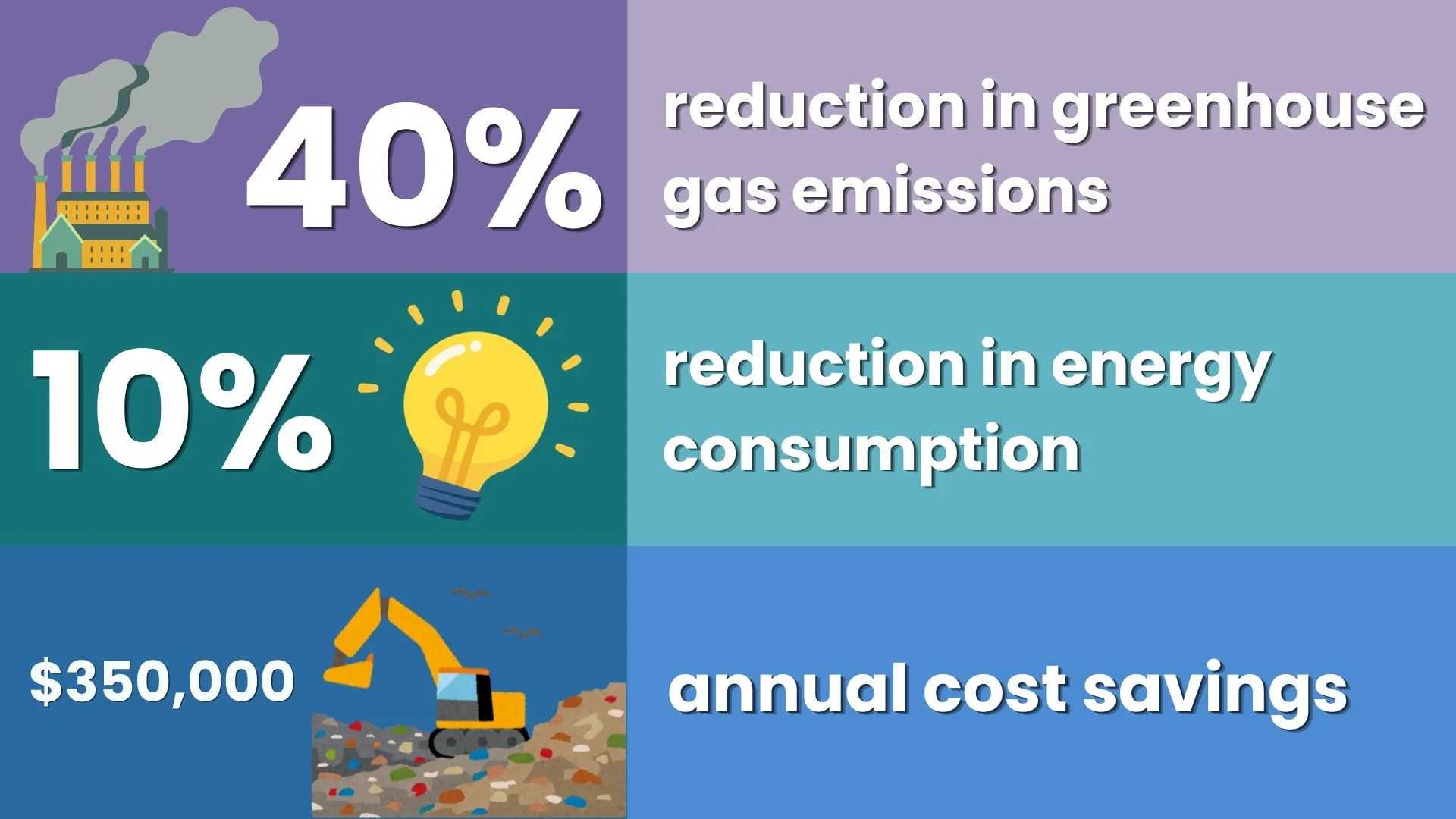 40%

reduction in greenhouse gas emissions

10%

reduction in energy consumption

$350,000

annual cost savings