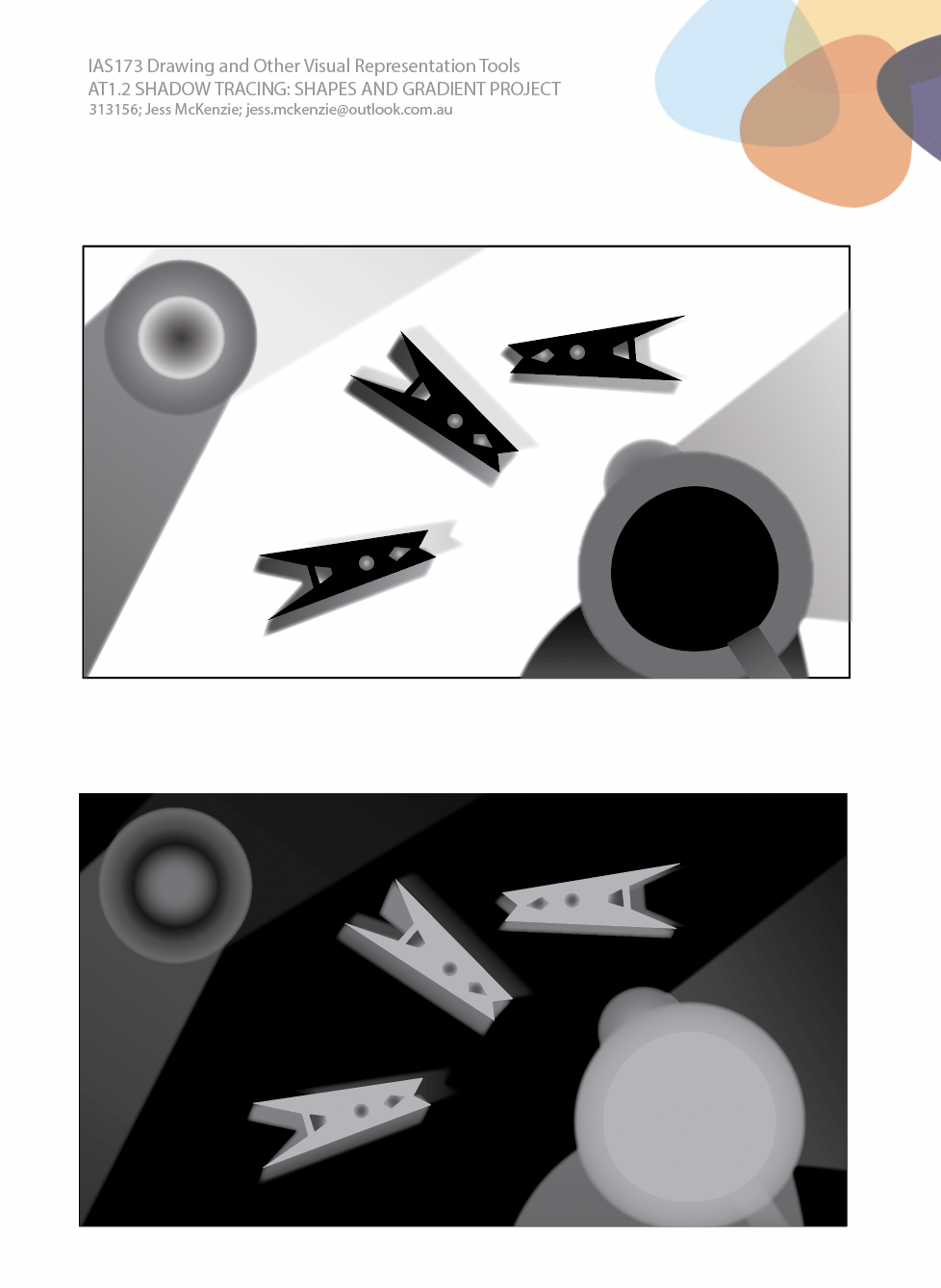 IAS173 Drawing and Other Visual Representation Tools
AT1.2 SHADOW TRACING: SHAPES AND GRADIENT PROJECT
313156; Jess McKenzie; jess.mckenzie@outlook.com.au