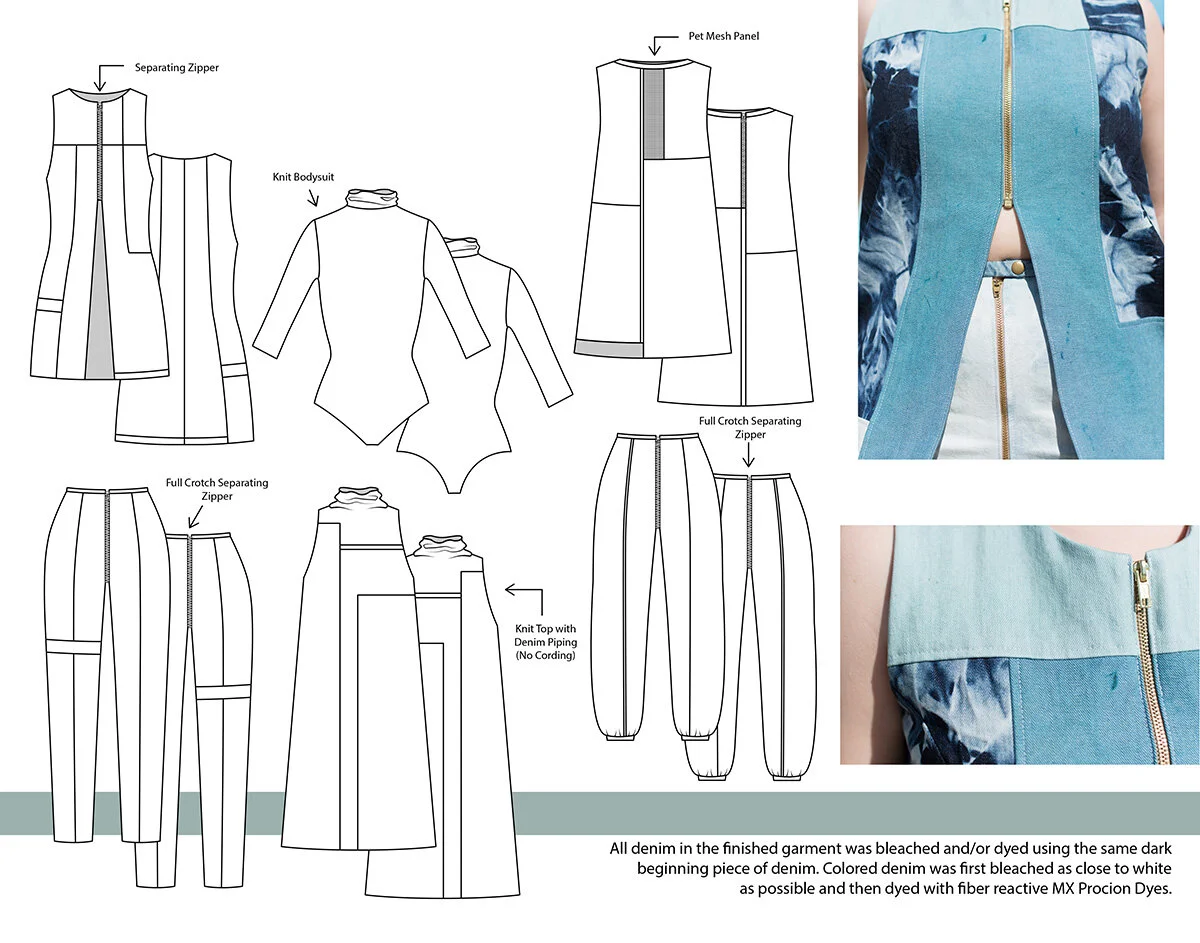 Separating Zipper

Knit Bodysuit

Pet Mesh Panel

Full Crotch Separating Zipper

Full Crotch Separating Zipper

Knit Top with Denim Piping (No Cording)

All denim in the finished garment was bleached and/or dyed using the same dark beginning piece of denim. Colored denim was first bleached as close to white as possible and then dyed with fiber reactive MX Procion Dyes.