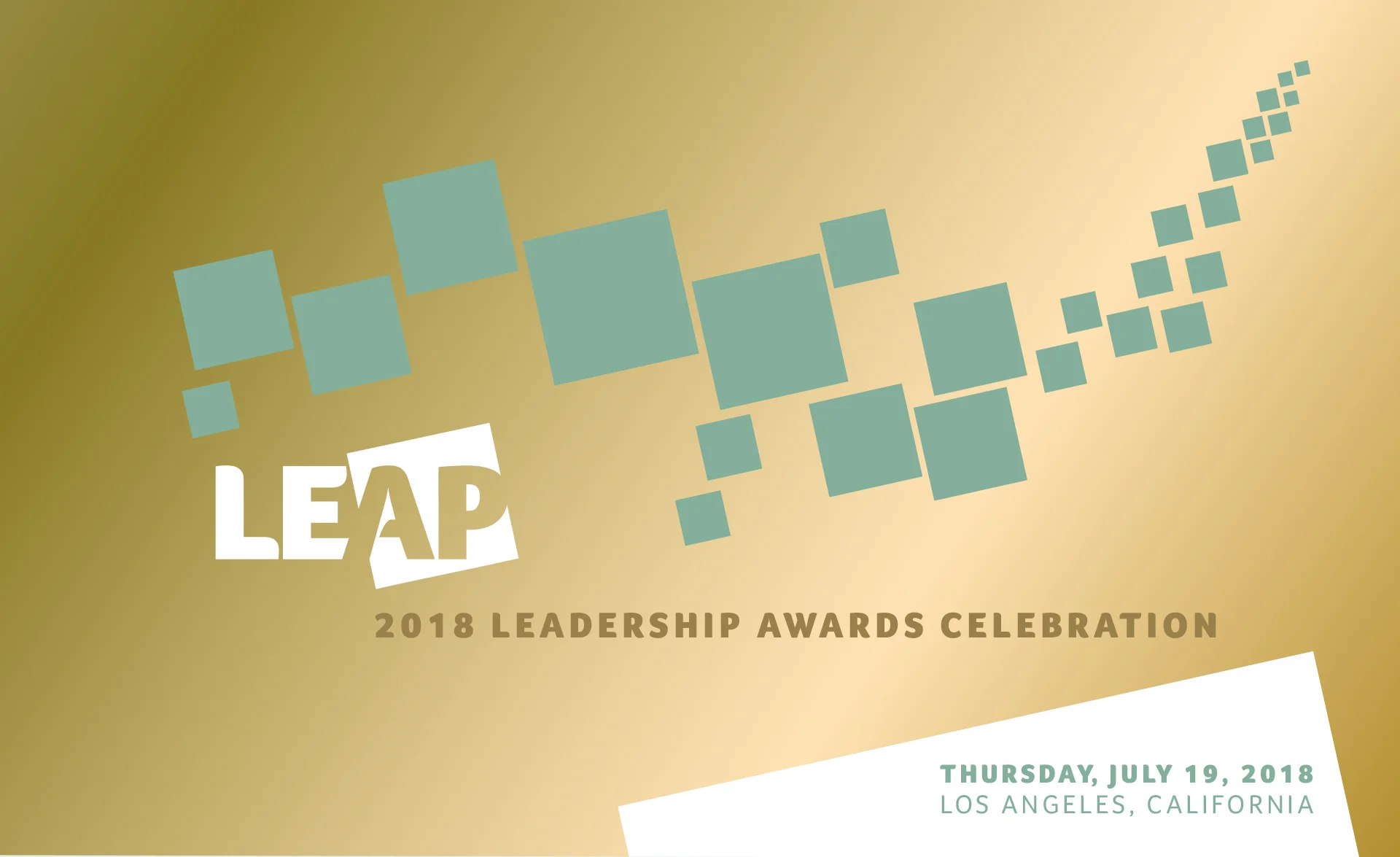 LEAP

2018 LEADERSHIP AWARDS CELEBRATION

THURSDAY, JULY 19, 2018
LOS ANGELES, CALIFORNIA