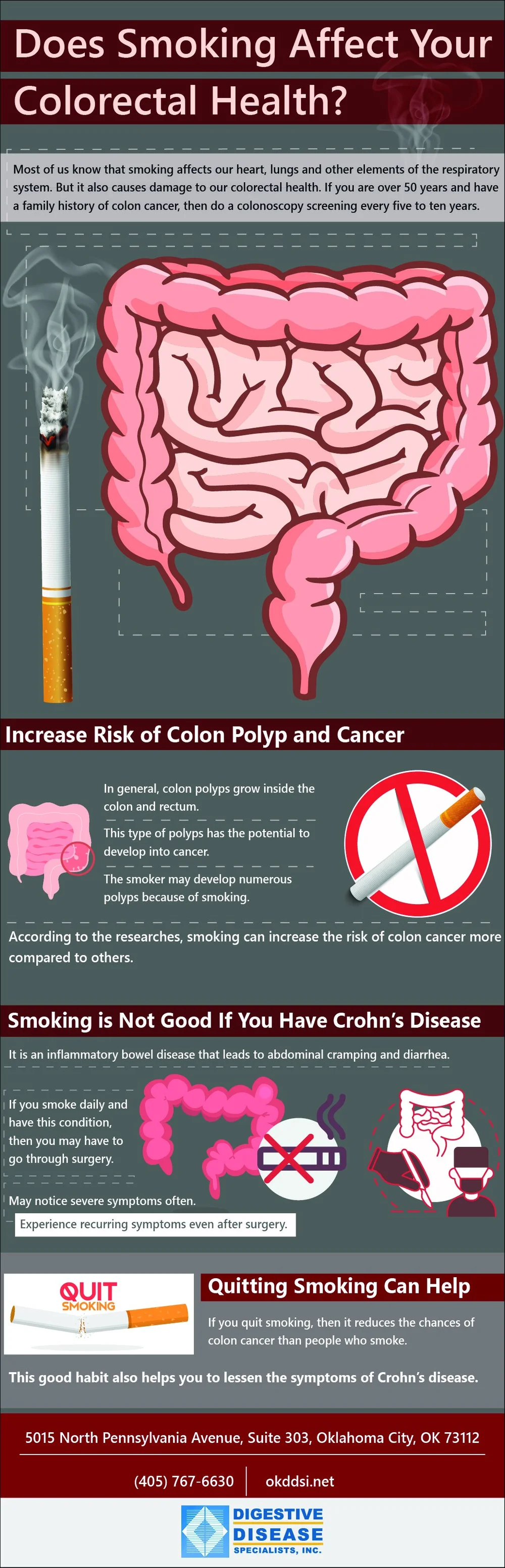 Does Smoking Affect Your Colorectal Health?

Most of us know that smoking affects our heart, lungs and other elements of the respiratory system. But it also causes damage to our colorectal health. If you are over 50 years and have a family history of colon cancer, then do a colonoscopy screening every five to ten years.

Increase Risk of Colon Polyp and Cancer

In general, colon polyps grow inside the colon and rectum.

This type of polyps has the potential to develop into cancer.

The smoker may develop numerous polyps because of smoking.

According to the researches, smoking can increase the risk of colon cancer more compared to others.

Smoking is Not Good If You Have Crohn's Disease

It is an inflammatory bowel disease that leads to abdominal cramping and diarrhea.

If you smoke daily and have this condition, then you may have to go through surgery.

May notice severe symptoms often.

Experience recurring symptoms even after surgery.

QUIT SMOKING

Quitting Smoking Can Help

If you quit smoking, then it reduces the chances of colon cancer than people who smoke.

This good habit also helps you to lessen the symptoms of Crohn's disease.

5015 North Pennsylvania Avenue, Suite 303, Oklahoma City, OK 73112

(405) 767-6630

okddsi.net

DIGESTIVE DISEASE SPECIALISTS, INC.