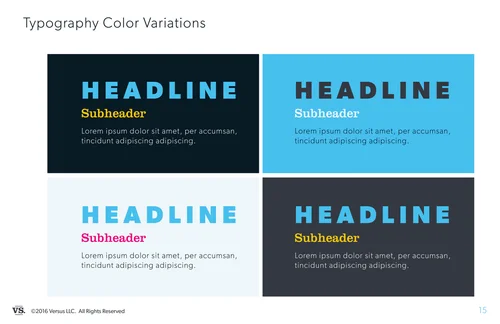 Typography Color Variations

HEADLINE
Subheader
Lorem ipsum dolor sit amet, per accumsan, tincidunt adipiscing adipiscing.

HEADLINE
Subheader
Lorem ipsum dolor sit amet, per accumsan, tincidunt adipiscing adipiscing.

HEADLINE
Subheader
Lorem ipsum dolor sit amet, per accumsan, tincidunt adipiscing adipiscing.

HEADLINE
Subheader
Lorem ipsum dolor sit amet, per accumsan, tincidunt adipiscing adipiscing.

VS. ©2016 Versus LLC. All Rights Reserved

15