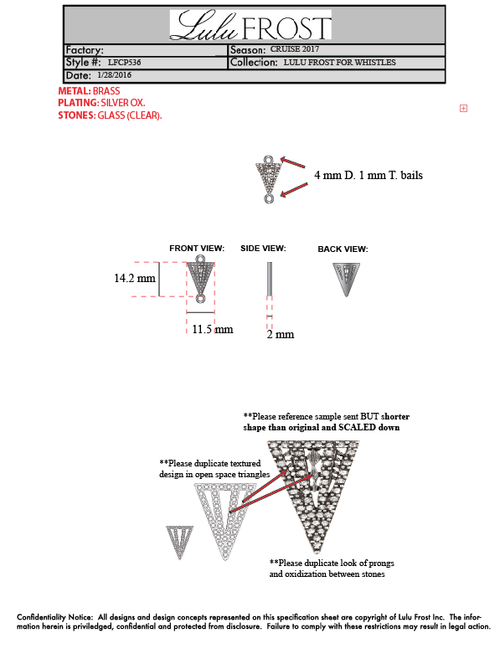 Lulu FROST

| Factory: | Season: CRUISE 2017 |
|---|---|
| Style #: LFCP536 | Collection: LULU FROST FOR WHISTLES |
| Date: 1/28/2016 | |

METAL: BRASS
PLATING: SILVER OX.
STONES: GLASS (CLEAR).

4 mm D. 1 mm T. bails

FRONT VIEW: SIDE VIEW: BACK VIEW:

14.2 mm

11.5 mm

2 mm

**Please reference sample sent BUT shorter shape than original and SCALED down

**Please duplicate textured design in open space triangles

**Please duplicate look of prongs and oxidization between stones

Confidentiality Notice: All designs and design concepts represented on this specification sheet are copyright of Lulu Frost Inc. The information herein is priviledged, confidential and protected from disclosure. Failure to comply with these restrictions may result in legal action.