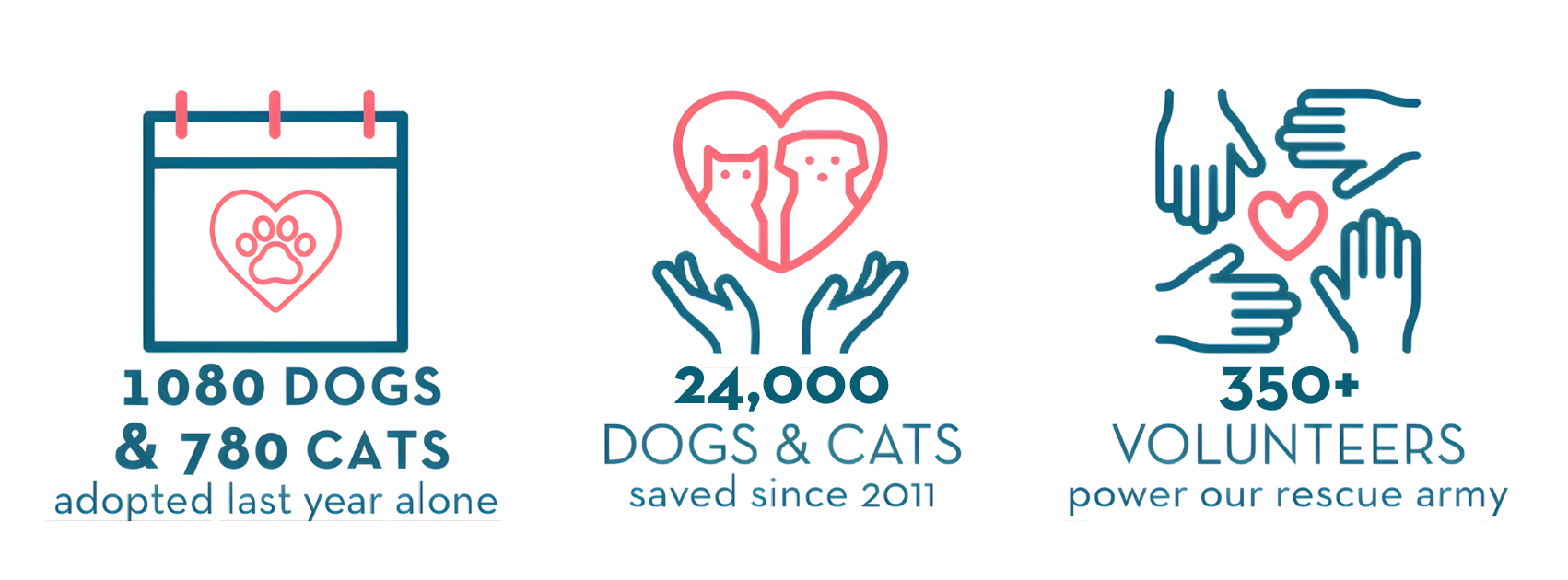 1080 DOGS & 780 CATS
adopted last year alone

24,000
DOGS & CATS
saved since 2011

350+
VOLUNTEERS
power our rescue army