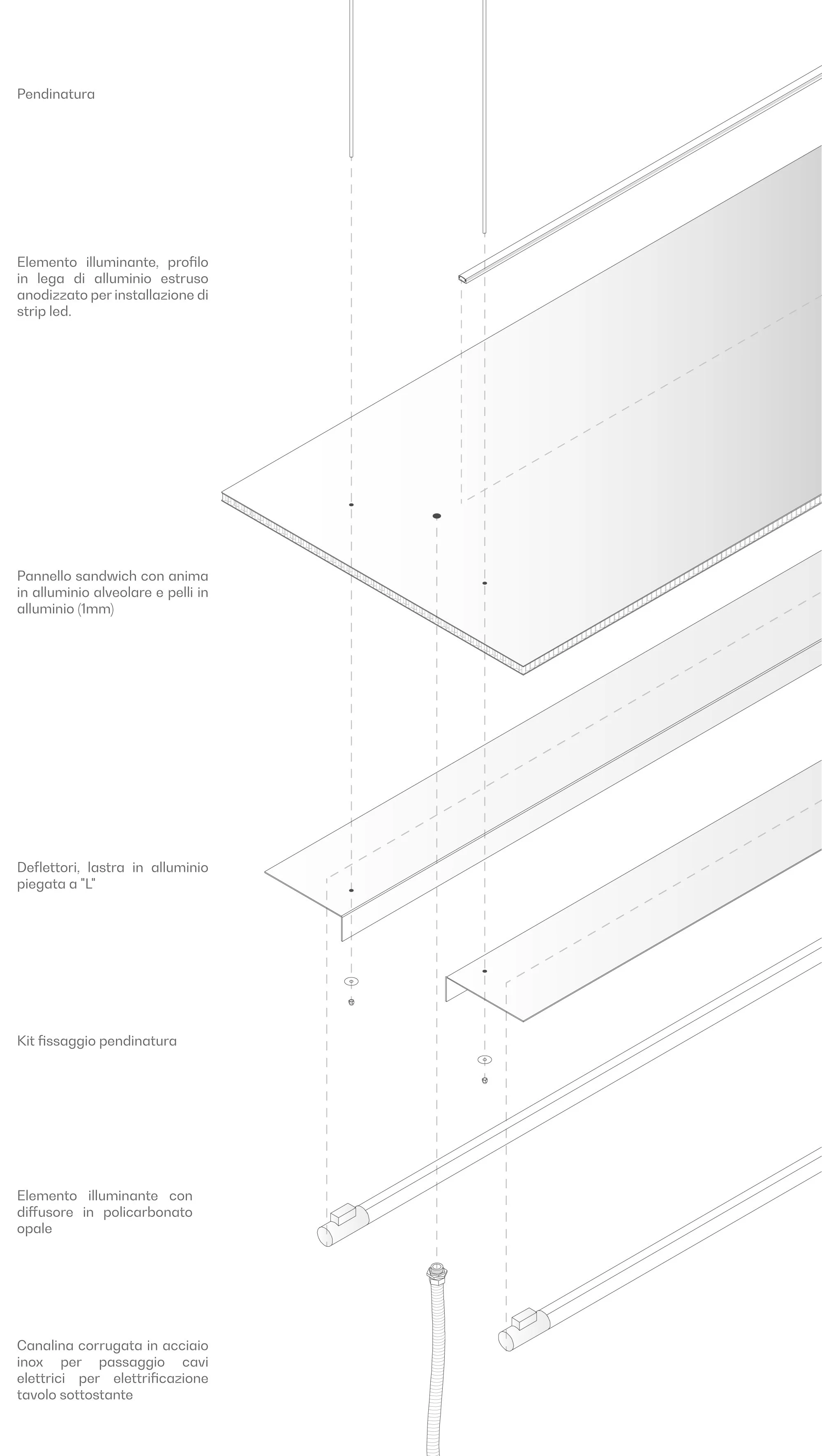 Pendinatura

Elemento illuminante, profilo in lega di alluminio estruso anodizzato per installazione di strip led.

Pannello sandwich con anima in alluminio alveolare e pelli in alluminio (1mm)

Deflettori, lastra in alluminio piegata a "L"

Kit fissaggio pendinatura

Elemento illuminante con diffusore in policarbonato opale

Canalina corrugata in acciaio inox per passaggio cavi elettrici per elettrificazione tavolo sottostante