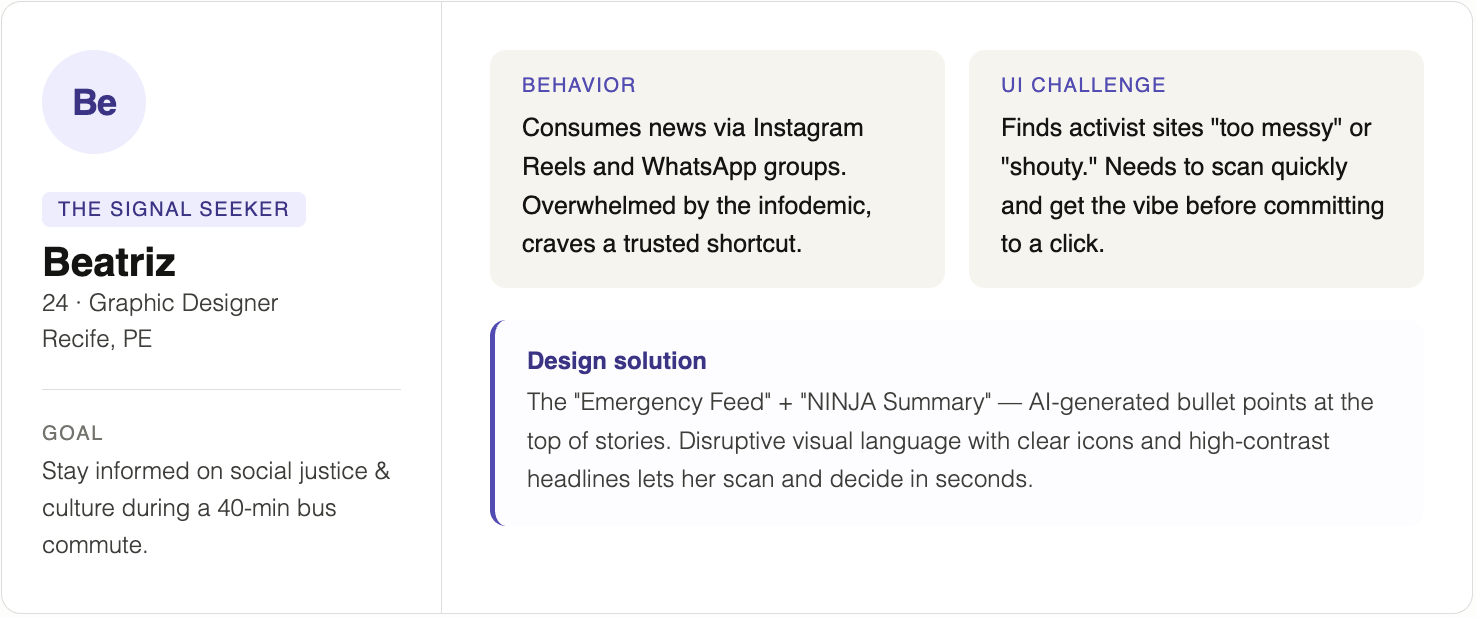 Be

THE SIGNAL SEEKER

Beatriz

24 · Graphic Designer
Recife, PE

GOAL

Stay informed on social justice & culture during a 40-min bus commute.

BEHAVIOR

Consumes news via Instagram Reels and WhatsApp groups. Overwhelmed by the infodemic, craves a trusted shortcut.

UI CHALLENGE

Finds activist sites "too messy" or "shouty." Needs to scan quickly and get the vibe before committing to a click.

Design solution

The "Emergency Feed" + "NINJA Summary" — AI-generated bullet points at the top of stories. Disruptive visual language with clear icons and high-contrast headlines lets her scan and decide in seconds.